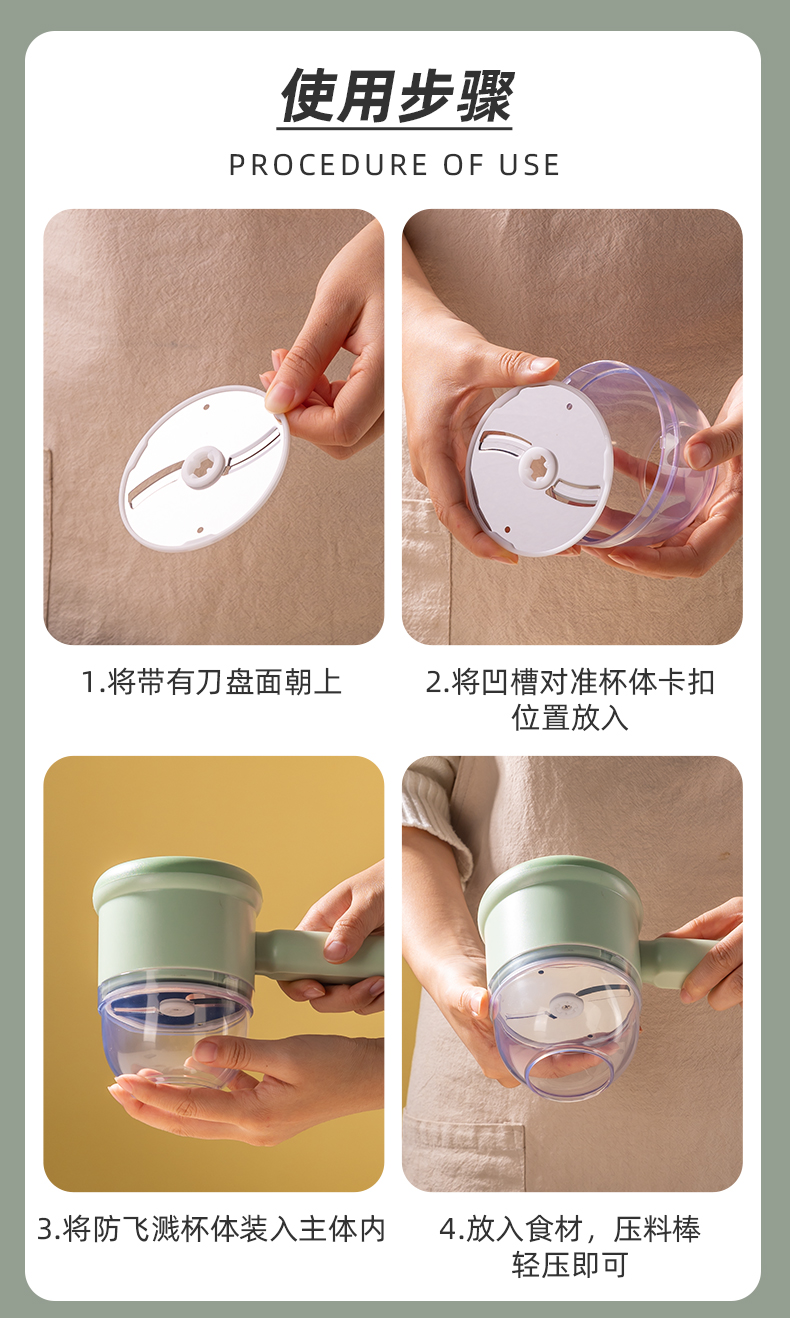 使用步骤

PROCEDURE OF USE

1.将带有刀盘面朝上

2.将凹槽对准杯体卡扣位置放入

3.将防飞溅杯体装入主体内

4.放入食材，压料棒轻压即可