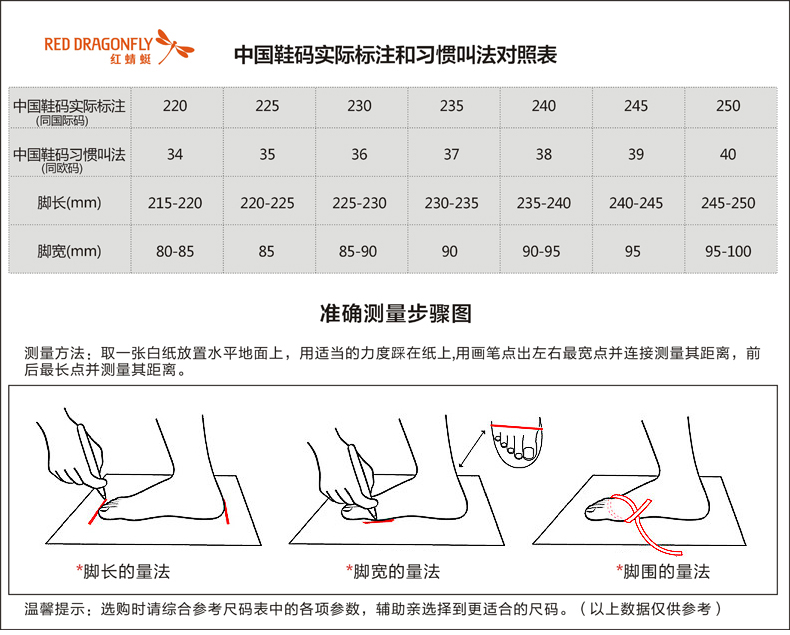 RED DRAGONFLY
红蜻蜓

中国鞋码实际标注和习惯叫法对照表

| 中国鞋码实际标注 (同国际码) | 220 | 225 | 230 | 235 | 240 | 245 | 250 |
|---|---|---|---|---|---|---|---|
| 中国鞋码习惯叫法 (同欧码) | 34 | 35 | 36 | 37 | 38 | 39 | 40 |
| 脚长(mm) | 215-220 | 220-225 | 225-230 | 230-235 | 235-240 | 240-245 | 245-250 |
| 脚宽(mm) | 80-85 | 85 | 85-90 | 90 | 90-95 | 95 | 95-100 |

准确测量步骤图

测量方法：取一张白纸放置水平地面上，用适当的力度踩在纸上,用画笔点出左右最宽点并连接测量其距离，前后最长点并测量其距离。

*脚长的量法

*脚宽的量法

*脚围的量法

温馨提示：选购时请综合参考尺码表中的各项参数，辅助亲选择到更适合的尺码。（以上数据仅供参考）