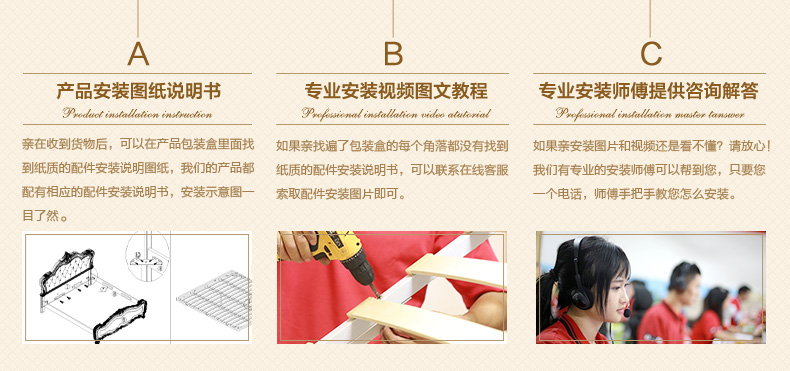 A

产品安装图纸说明书

Product installation instruction

亲在收到货物后，可以在产品包装盒里面找到纸质的配件安装说明图纸，我们的产品都配有相应的配件安装说明书，安装示意图一目了然。

B

专业安装视频图文教程

Professional installation video atutorial

如果亲找遍了包装盒的每个角落都没有找到纸质的配件安装说明书，可以联系在线客服索取配件安装图片即可。

C

专业安装师傅提供咨询解答

Professional installation master tanswer

如果亲安装图片和视频还是看不懂？请放心！我们有专业的安装师傅可以帮到您，只要您一个电话，师傅手把手教您怎么安装。