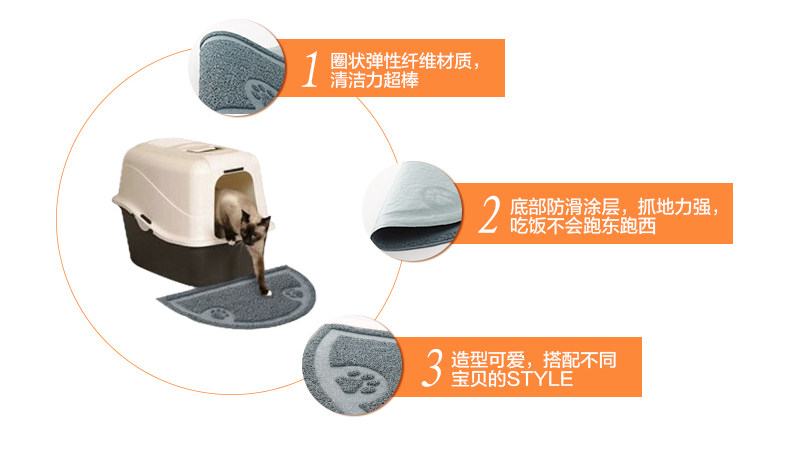 1 圈状弹性纤维材质，清洁力超棒

2 底部防滑涂层，抓地力强，吃饭不会跑东跑西

3 造型可爱，搭配不同宝贝的STYLE