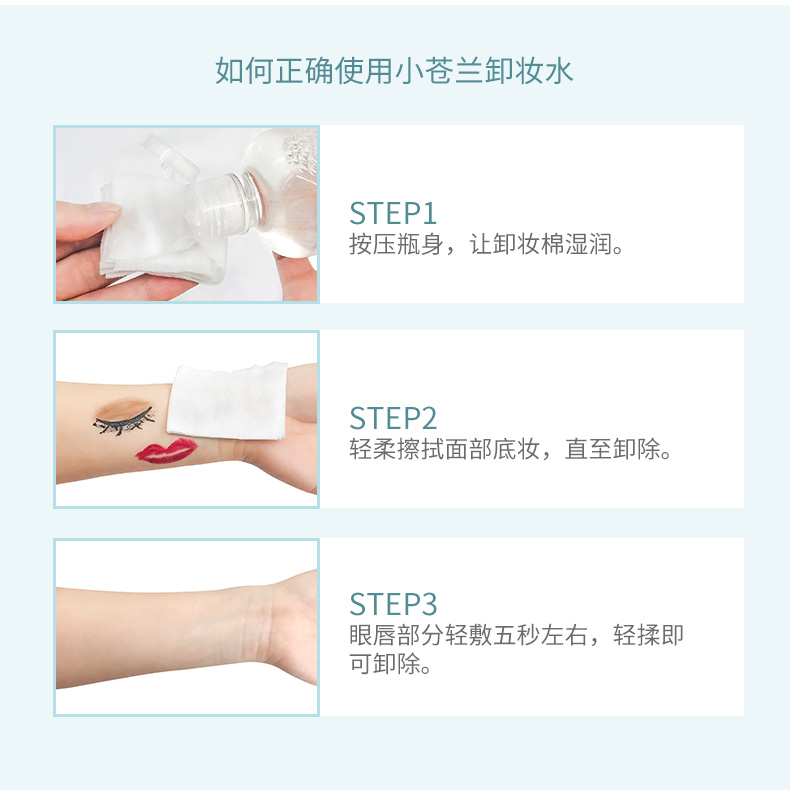 如何正确使用小苍兰卸妆水

STEP1
按压瓶身，让卸妆棉湿润。

STEP2
轻柔擦拭面部底妆，直至卸除。

STEP3
眼唇部分轻敷五秒左右，轻揉即可卸除。