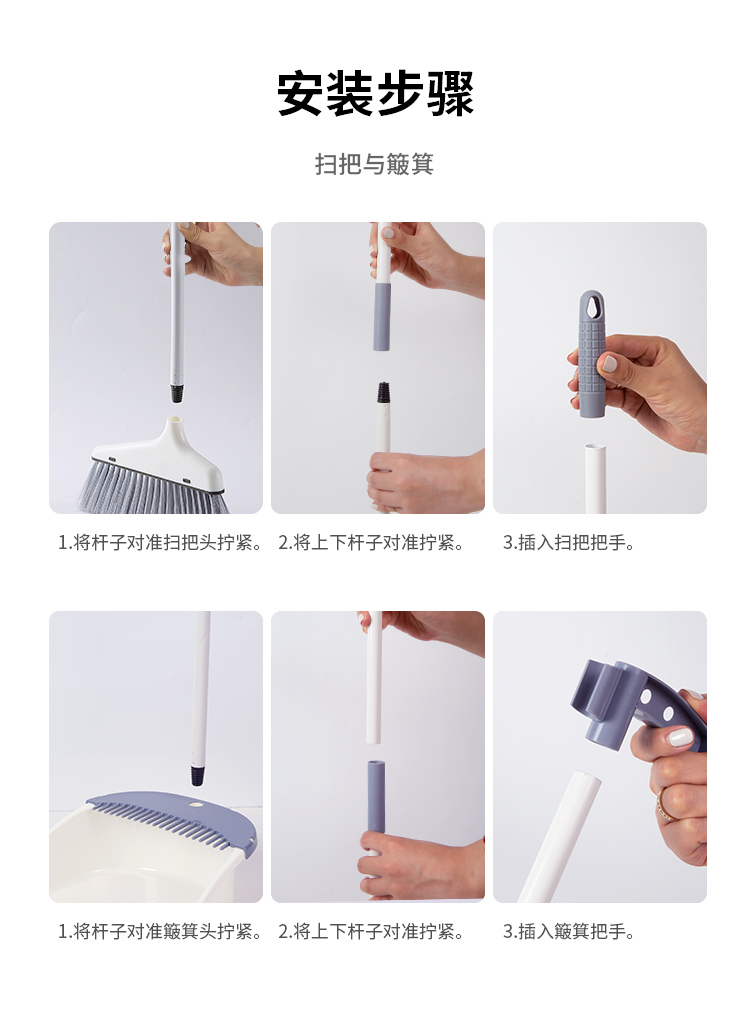 安装步骤

扫把与簸箕

1.将杆子对准扫把头拧紧。

2.将上下杆子对准拧紧。

3.插入扫把把手。

1.将杆子对准簸箕头拧紧。

2.将上下杆子对准拧紧。

3.插入簸箕把手。