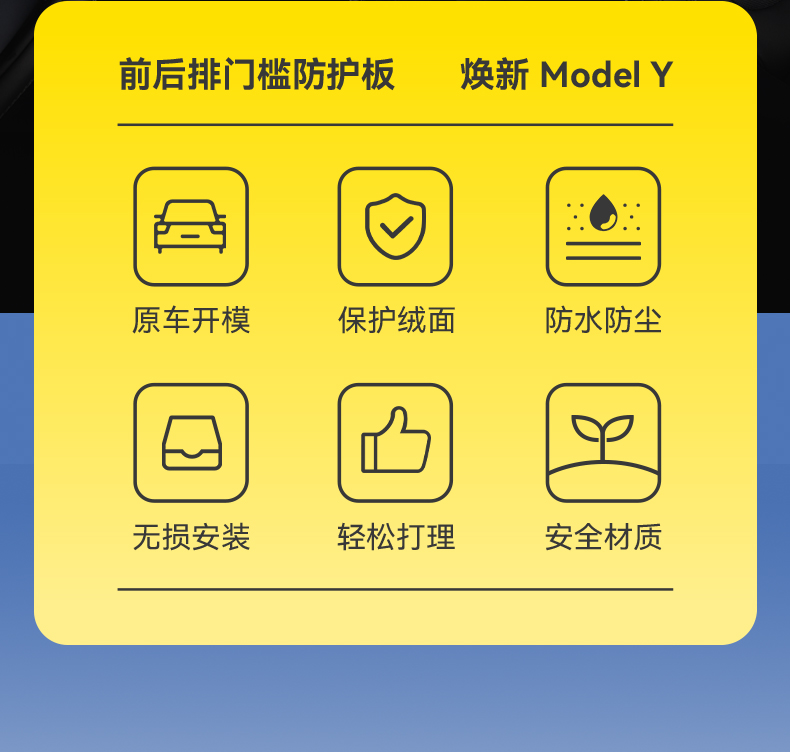 前后排门槛防护板 焕新 Model Y

原车开模 保护绒面 防水防尘

无损安装 轻松打理 安全材质