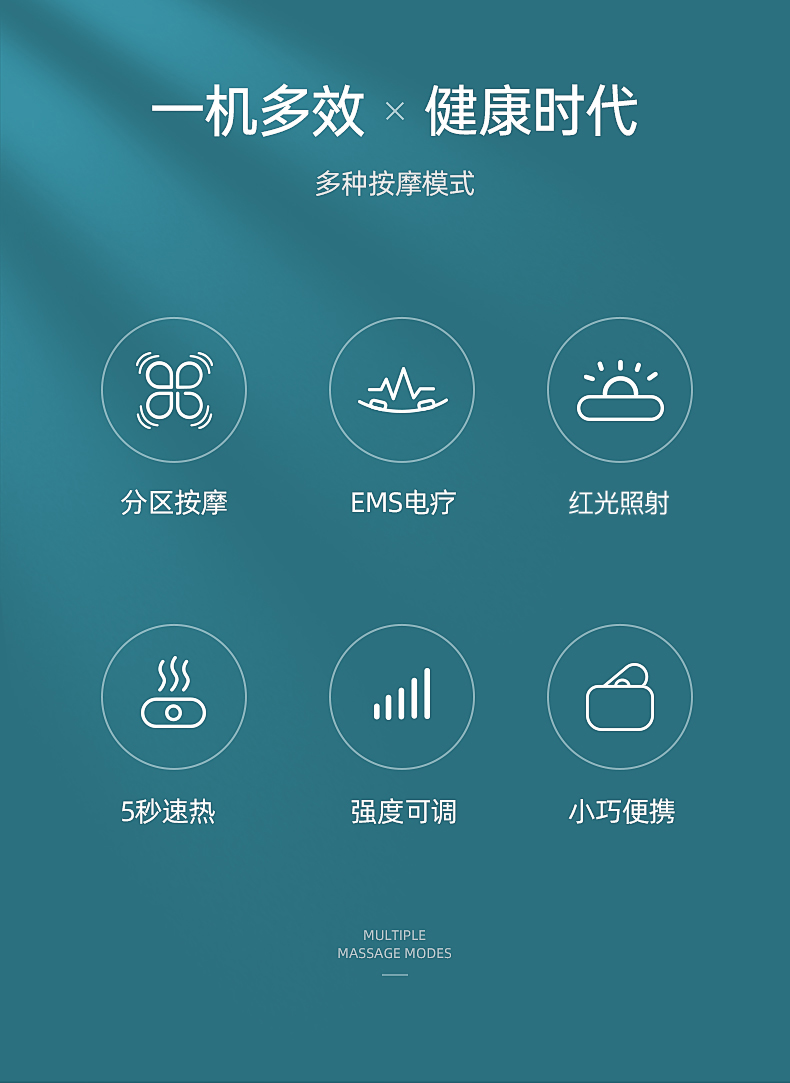 一机多效 × 健康时代

多种按摩模式

分区按摩

EMS电疗

红光照射

5秒速热

强度可调

小巧便携

MULTIPLE
MASSAGE MODES