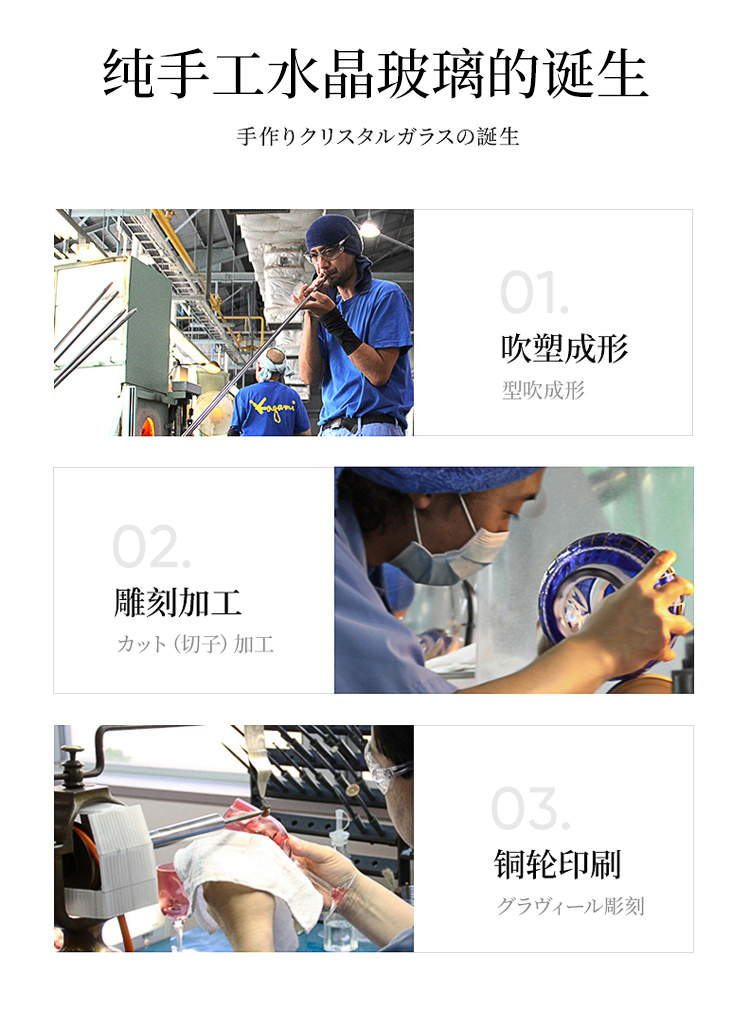 纯手工水晶玻璃的诞生

手作りクリスタルガラスの誕生

Kagami

01.

吹塑成形

型吹成形

02.

雕刻加工

カット（切子）加工

03.

铜轮印刷

グラヴィール彫刻