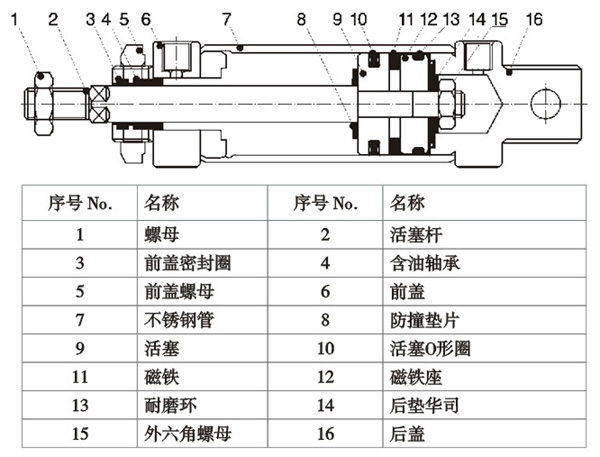 1 2 3 4 5 6 7 8 9 10 11 12 13 14 15 16

| 序号 No. | 名称 | 序号 No. | 名称 |
|---|---|---|---|
| 1 | 螺母 | 2 | 活塞杆 |
| 3 | 前盖密封圈 | 4 | 含油轴承 |
| 5 | 前盖螺母 | 6 | 前盖 |
| 7 | 不锈钢管 | 8 | 防撞垫片 |
| 9 | 活塞 | 10 | 活塞O形圈 |
| 11 | 磁铁 | 12 | 磁铁座 |
| 13 | 耐磨环 | 14 | 后垫华司 |
| 15 | 外六角螺母 | 16 | 后盖 |