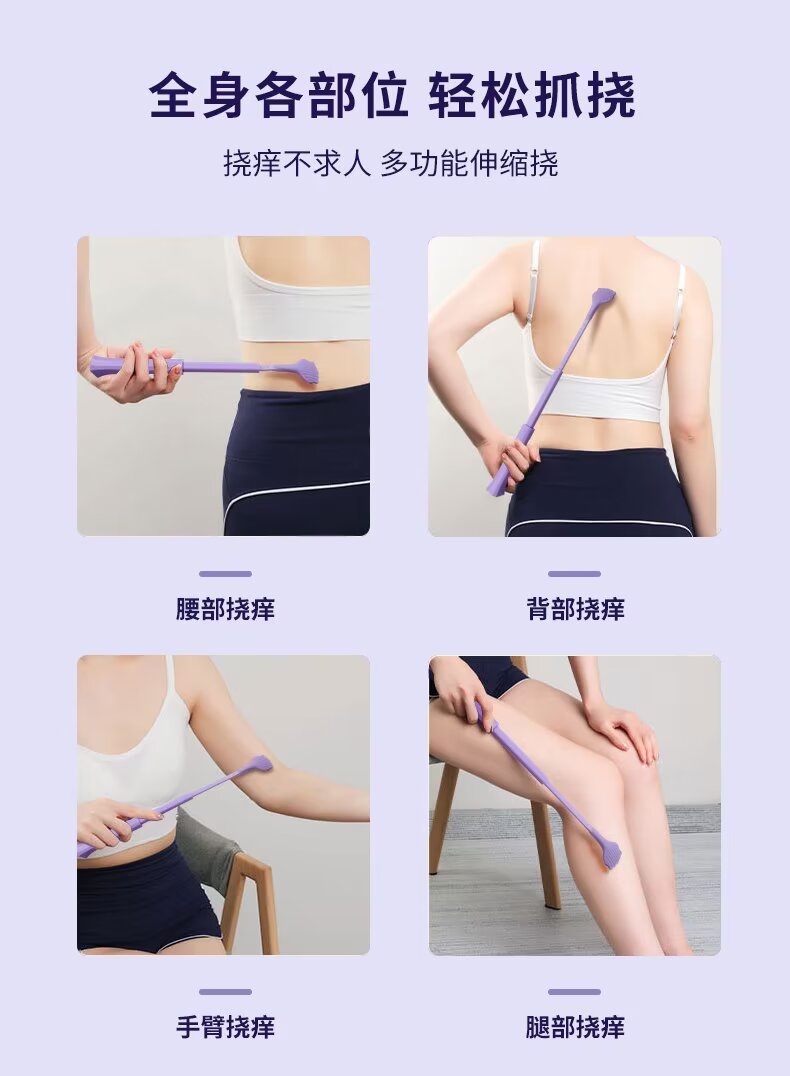 全身各部位 轻松抓挠

挠痒不求人 多功能伸缩挠

腰部挠痒

背部挠痒

手臂挠痒

腿部挠痒