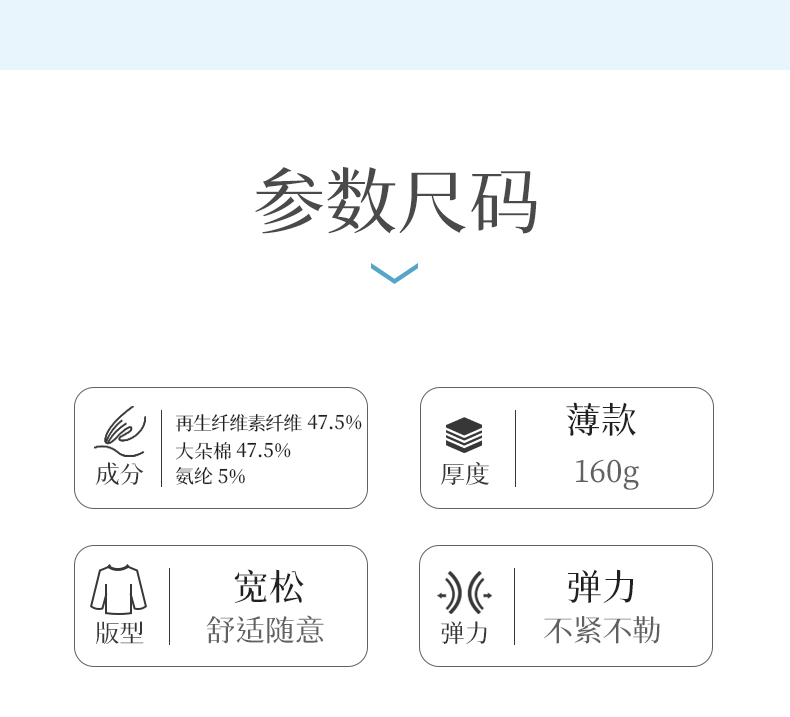 参数尺码

成分

再生纤维素纤维 47.5%
大朵棉 47.5%
氨纶 5%

厚度

薄款
160g

版型

宽松
舒适随意

弹力

弹力
不紧不勒