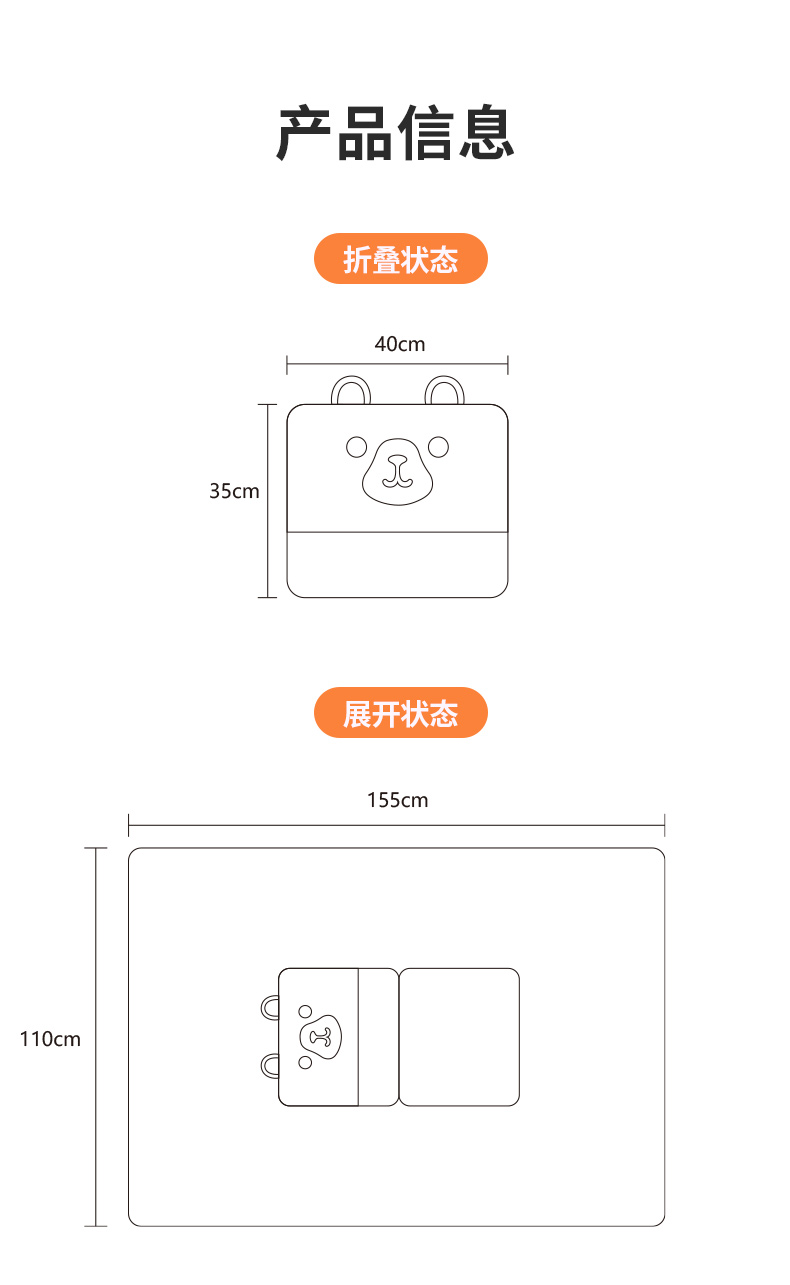 产品信息

折叠状态

40cm

35cm

展开状态

155cm

110cm