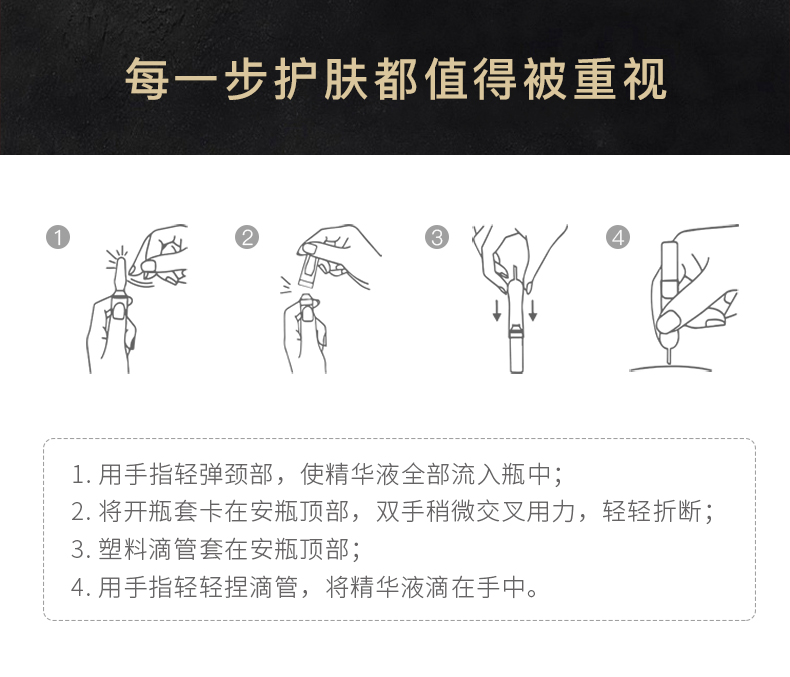 每一步护肤都值得被重视

1

2

3

4

1. 用手指轻弹颈部，使精华液全部流入瓶中；
2. 将开瓶套卡在安瓶顶部，双手稍微交叉用力，轻轻折断；
3. 塑料滴管套在安瓶顶部；
4. 用手指轻轻捏滴管，将精华液滴在手中。