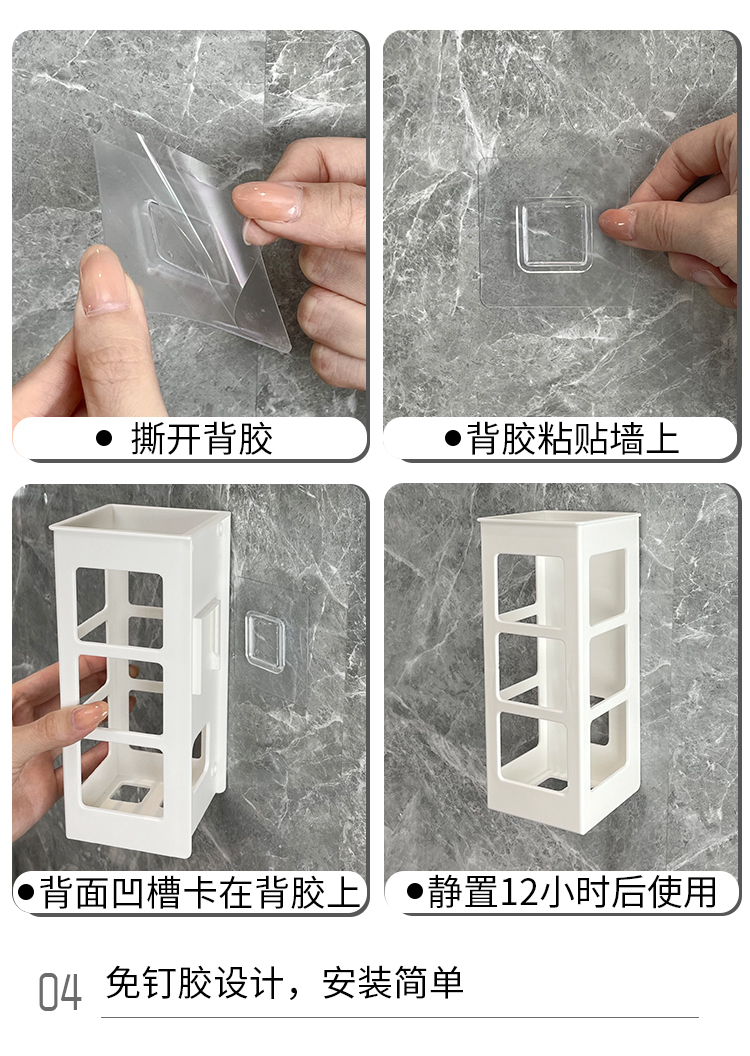 ● 撕开背胶

●背胶粘贴墙上

●背面凹槽卡在背胶上

●静置12小时后使用

04 免钉胶设计，安装简单