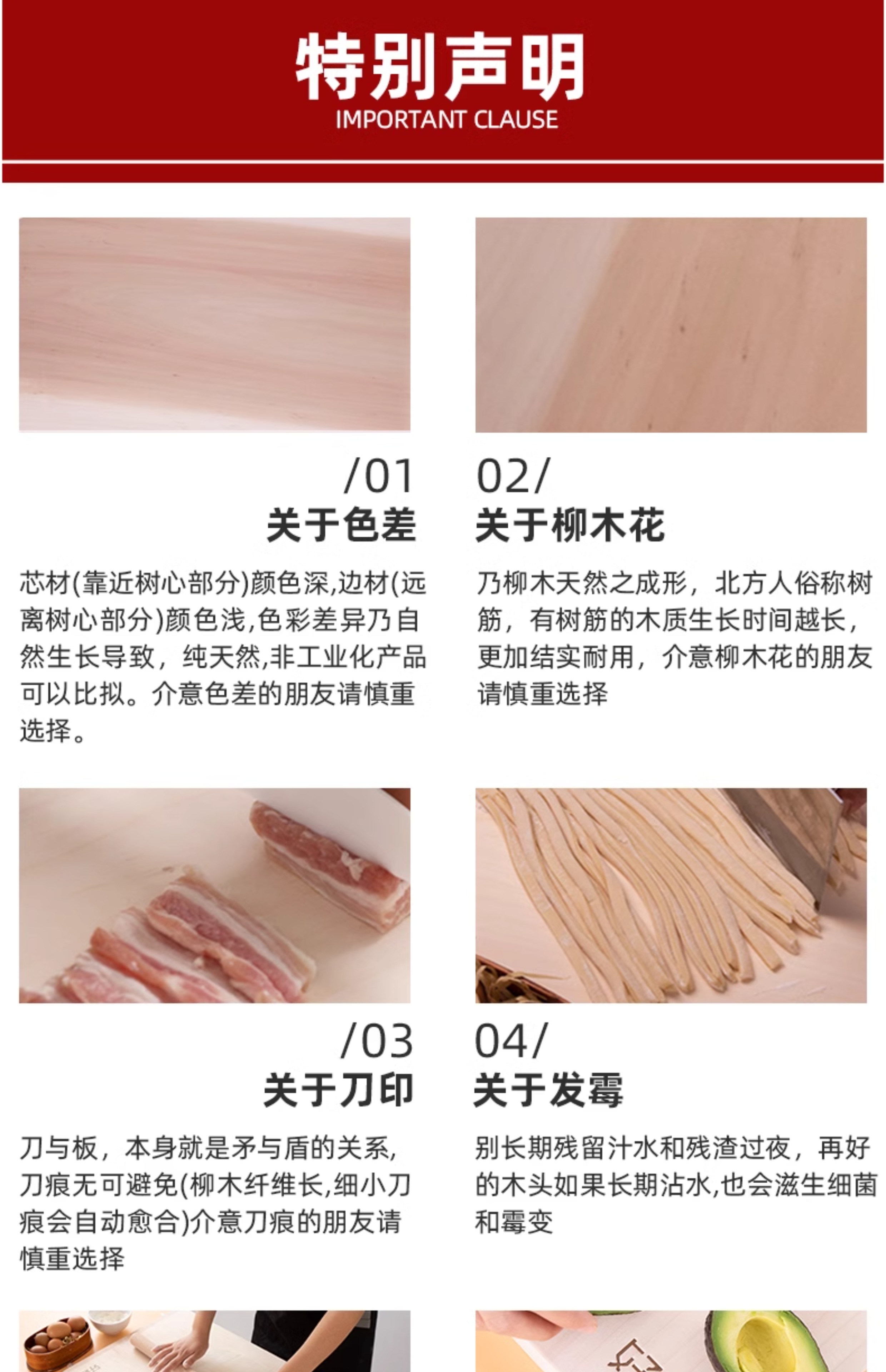 特别声明
IMPORTANT CLAUSE

/01
关于色差

芯材(靠近树心部分)颜色深,边材(远离树心部分)颜色浅,色彩差异乃自然生长导致，纯天然,非工业化产品可以比拟。介意色差的朋友请慎重选择。

02/
关于柳木花

乃柳木天然之成形，北方人俗称树筋，有树筋的木质生长时间越长，更加结实耐用，介意柳木花的朋友请慎重选择

/03
关于刀印

刀与板，本身就是矛与盾的关系，刀痕无可避免(柳木纤维长,细小刀痕会自动愈合)介意刀痕的朋友请慎重选择

04/
关于发霉

别长期残留汁水和残渣过夜，再好的木头如果长期沾水,也会滋生细菌和霉变