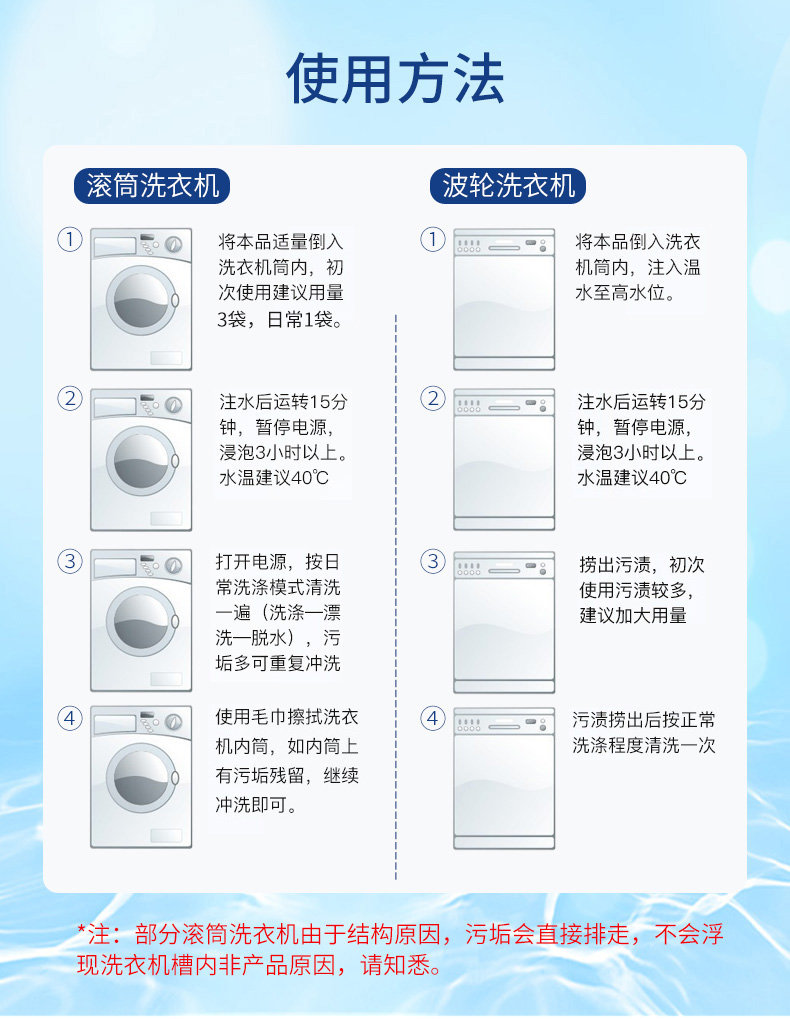 使用方法

滚筒洗衣机

① 将本品适量倒入洗衣机筒内，初次使用建议用量3袋，日常1袋。

② 注水后运转15分钟，暂停电源，浸泡3小时以上。水温建议40℃

③ 打开电源，按日常洗涤模式清洗一遍（洗涤一漂洗一脱水），污垢多可重复冲洗

④ 使用毛巾擦拭洗衣机内筒，如内筒上有污垢残留，继续冲洗即可。

波轮洗衣机

① 将本品倒入洗衣机筒内，注入温水至高水位。

② 注水后运转15分钟，暂停电源，浸泡3小时以上。水温建议40℃

③ 捞出污渍，初次使用污渍较多，建议加大用量

④ 污渍捞出后按正常洗涤程度清洗一次

*注：部分滚筒洗衣机由于结构原因，污垢会直接排走，不会浮现洗衣机槽内非产品原因，请知悉。