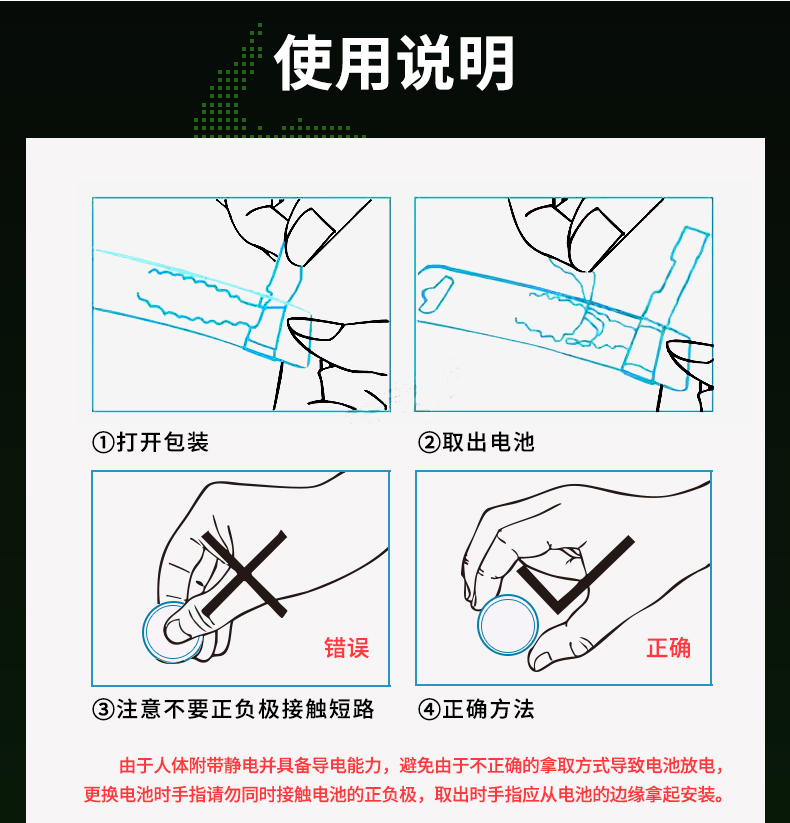 使用说明

①打开包装

②取出电池

错误

③注意不要正负极接触短路

正确

④正确方法

由于人体附带静电并具备导电能力，避免由于不正确的拿取方式导致电池放电，更换电池时手指请勿同时接触电池的正负极，取出时手指应从电池的边缘拿起安装。