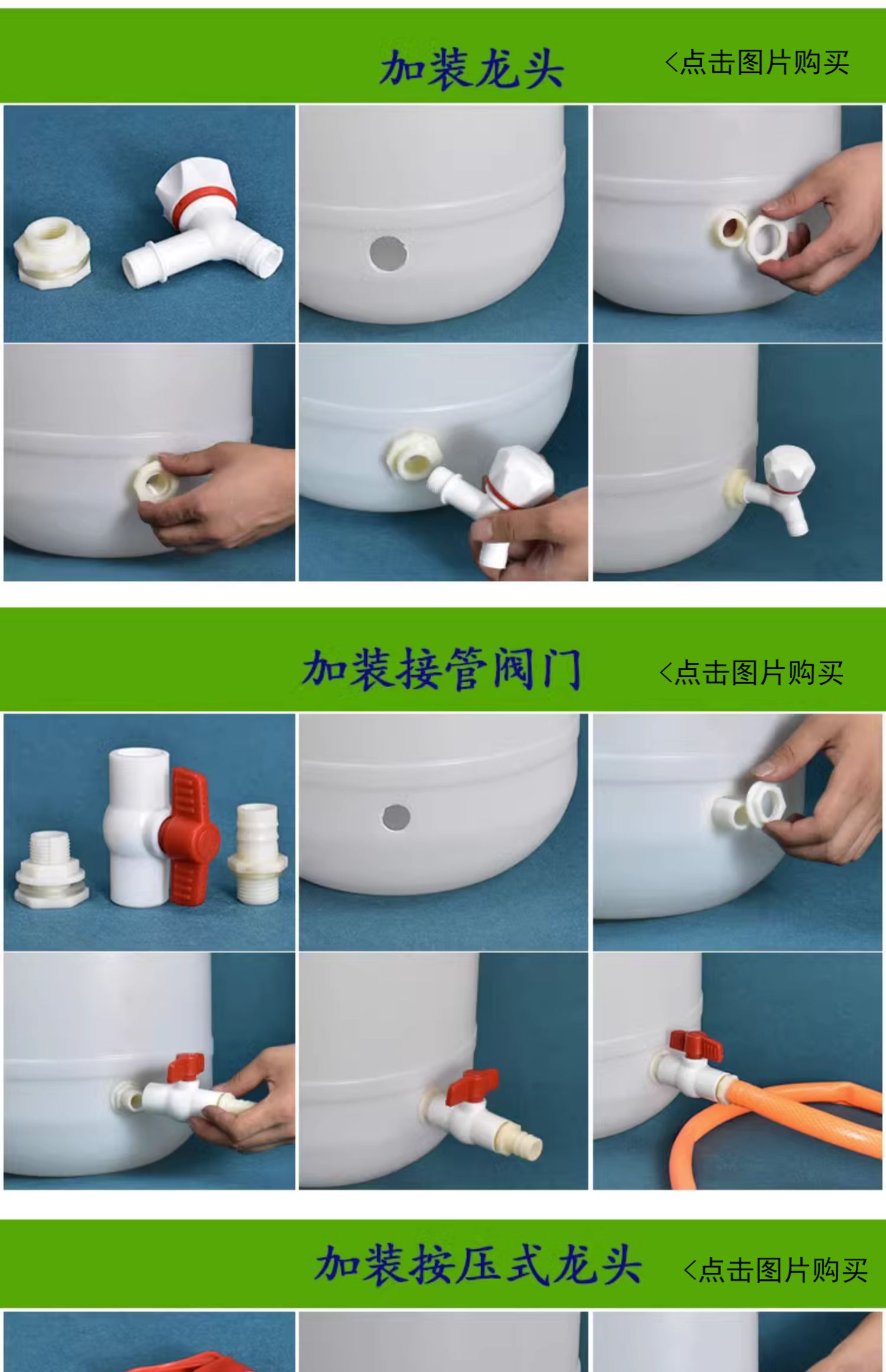 加装龙头

<点击图片购买

加装接管阀门

<点击图片购买

加装按压式龙头

<点击图片购买