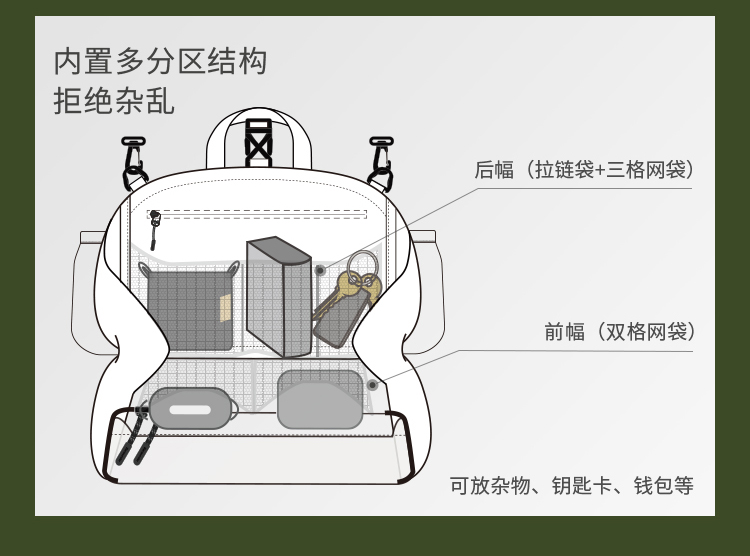 内置多分区结构
拒绝杂乱

后幅（拉链袋+三格网袋）

前幅（双格网袋）

可放杂物、钥匙卡、钱包等