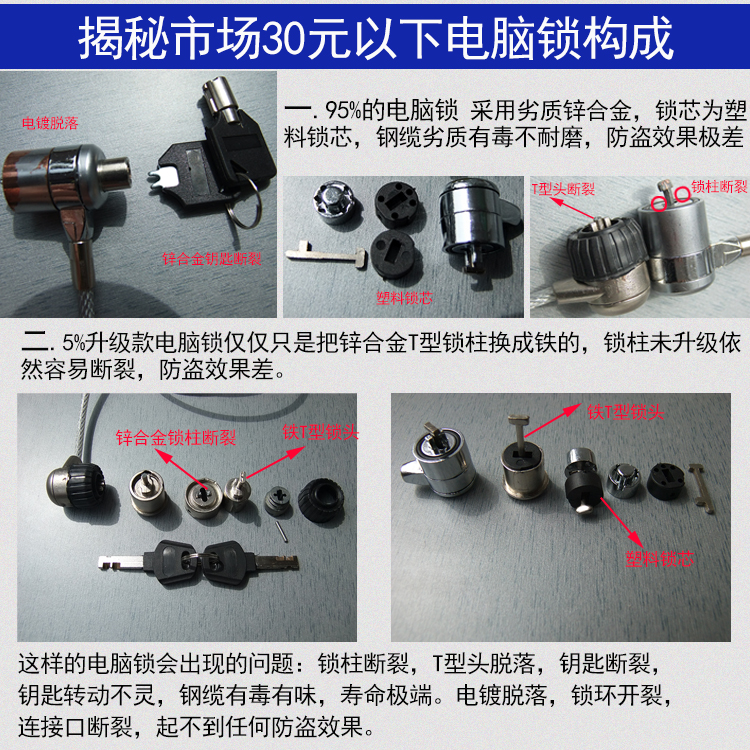 揭秘市场30元以下电脑锁构成

电镀脱落

锌合金钥匙断裂

一. 95%的电脑锁 采用劣质锌合金，锁芯为塑料锁芯，钢缆劣质有毒不耐磨，防盗效果极差

塑料锁芯

T型头断裂

锁柱断裂

二. 5%升级款电脑锁仅仅只是把锌合金T型锁柱换成铁的，锁柱未升级依然容易断裂，防盗效果差。

锌合金锁柱断裂

铁T型锁头

铁T型锁头

塑料锁芯

这样的电脑锁会出现的问题：锁柱断裂，T型头脱落，钥匙断裂，钥匙转动不灵，钢缆有毒有味，寿命极端。电镀脱落，锁环开裂，连接口断裂，起不到任何防盗效果。