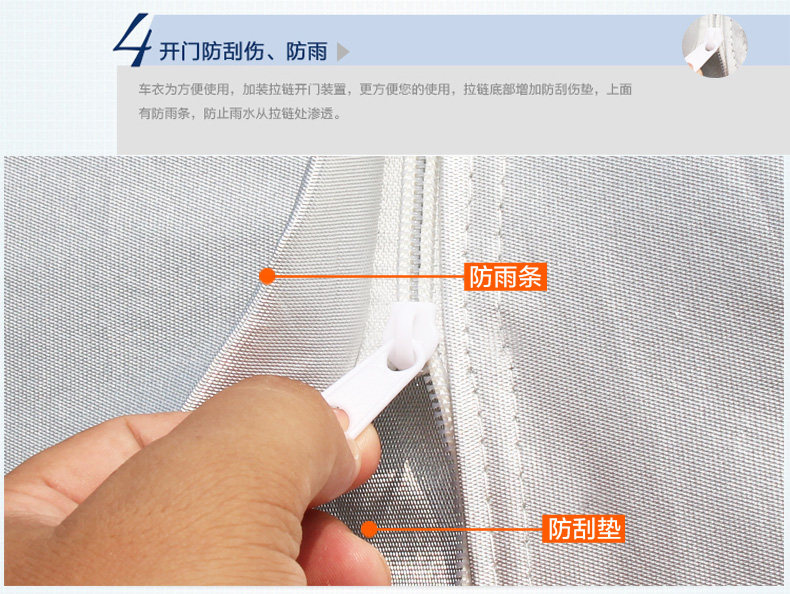 4 开门防刮伤、防雨

车衣为方便使用，加装拉链开门装置，更方便您的使用，拉链底部增加防刮伤垫，上面有防雨条，防止雨水从拉链处渗透。

防雨条

防刮垫