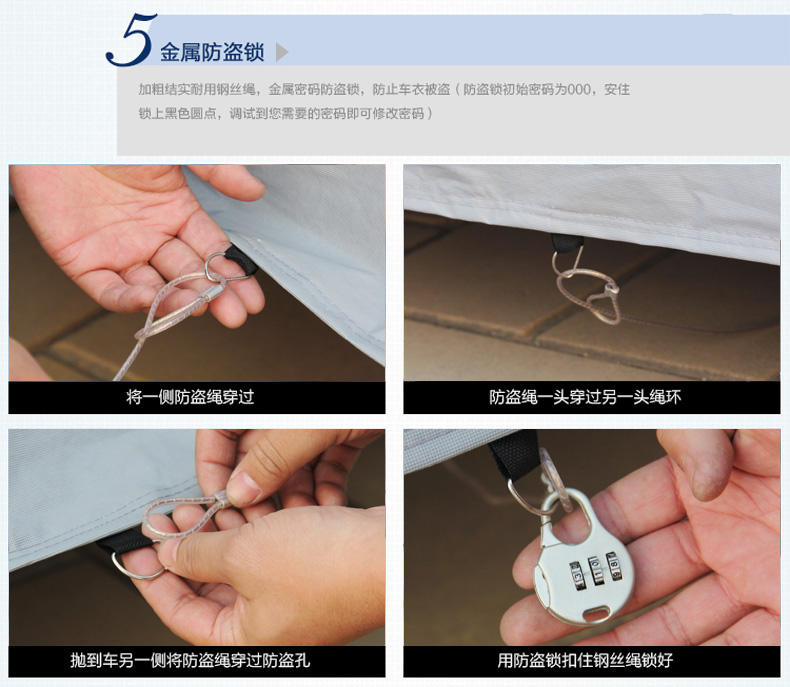 5 金属防盗锁

加粗结实耐用钢丝绳，金属密码防盗锁，防止车衣被盗（防盗锁初始密码为000，安住锁上黑色圆点，调试到您需要的密码即可修改密码）

将一侧防盗绳穿过

防盗绳一头穿过另一头绳环

抛到车另一侧将防盗绳穿过防盗孔

用防盗锁扣住钢丝绳锁好