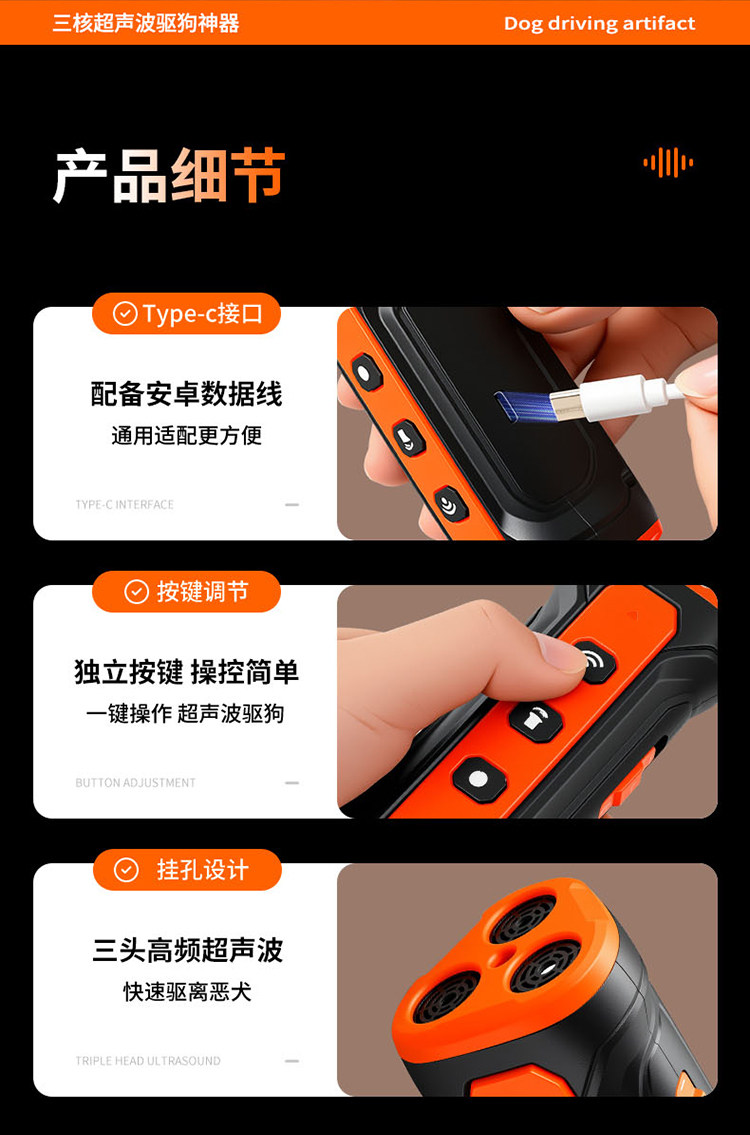 三核超声波驱狗神器

Dog driving artifact

产品细节

Type-c接口

配备安卓数据线

通用适配更方便

TYPE-C INTERFACE

按键调节

独立按键 操控简单

一键操作 超声波驱狗

BUTTON ADJUSTMENT

挂孔设计

三头高频超声波

快速驱离恶犬

TRIPLE HEAD ULTRASOUND