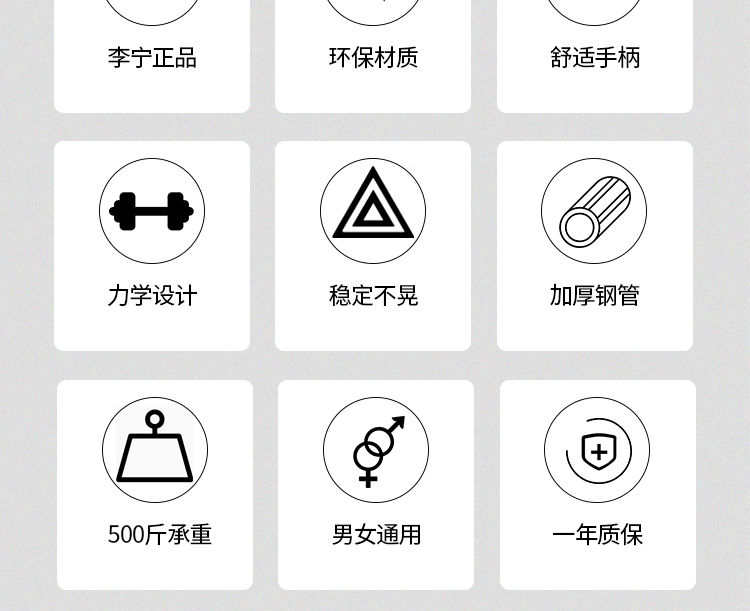 李宁正品

环保材质

舒适手柄

力学设计

稳定不晃

加厚钢管

500斤承重

男女通用

一年质保