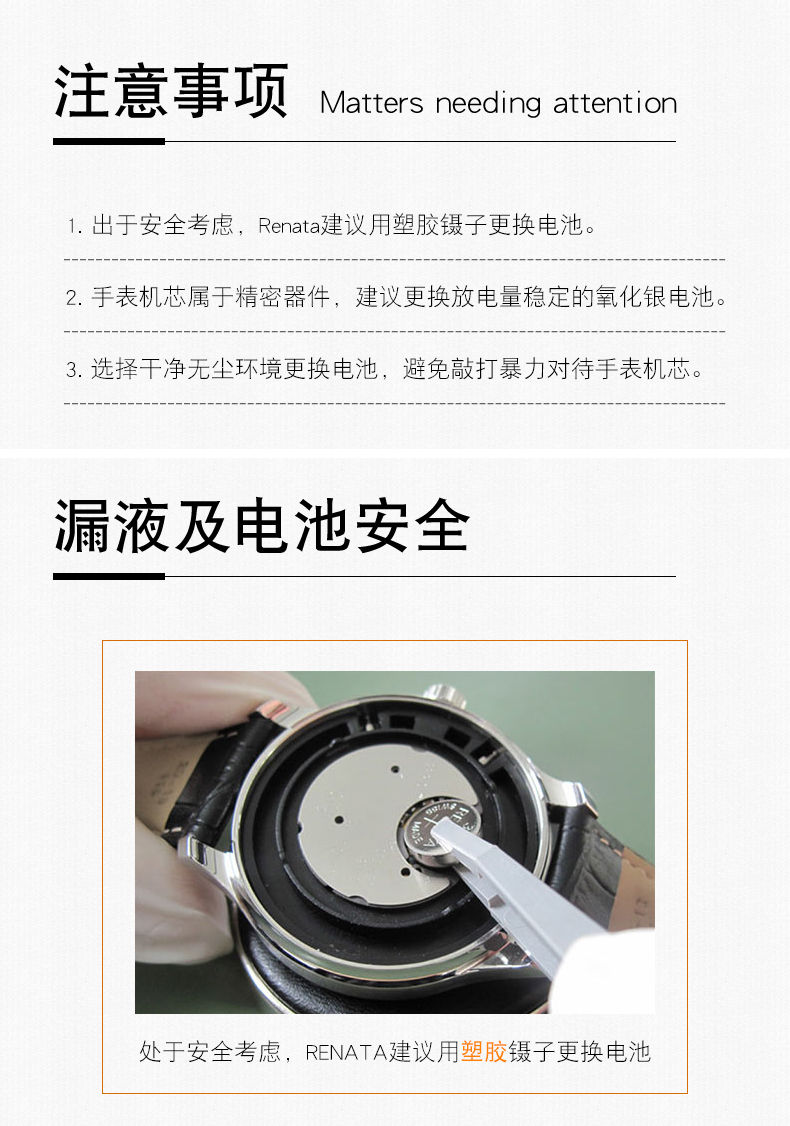 注意事项 Matters needing attention

1. 出于安全考虑，Renata建议用塑胶镊子更换电池。

2. 手表机芯属于精密器件，建议更换放电量稳定的氧化银电池。

3. 选择干净无尘环境更换电池，避免敲打暴力对待手表机芯。

漏液及电池安全

处于安全考虑，RENATA建议用塑胶镊子更换电池