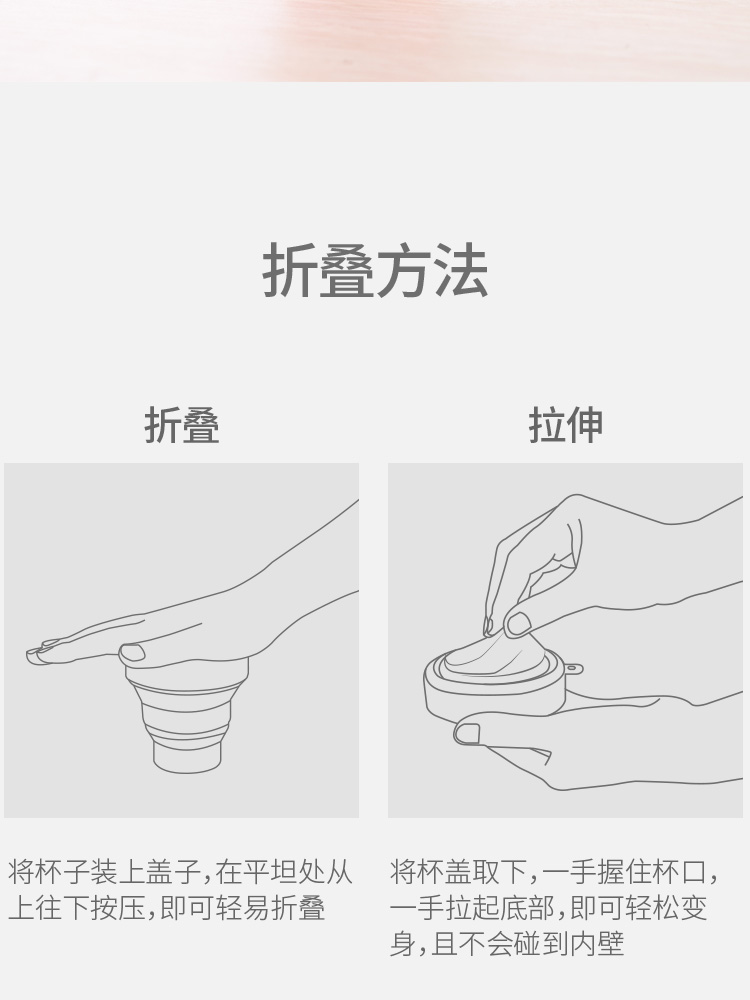 折叠方法

折叠

将杯子装上盖子，在平坦处从上往下按压，即可轻易折叠

拉伸

将杯盖取下，一手握住杯口，一手拉起底部，即可轻松变身，且不会碰到内壁