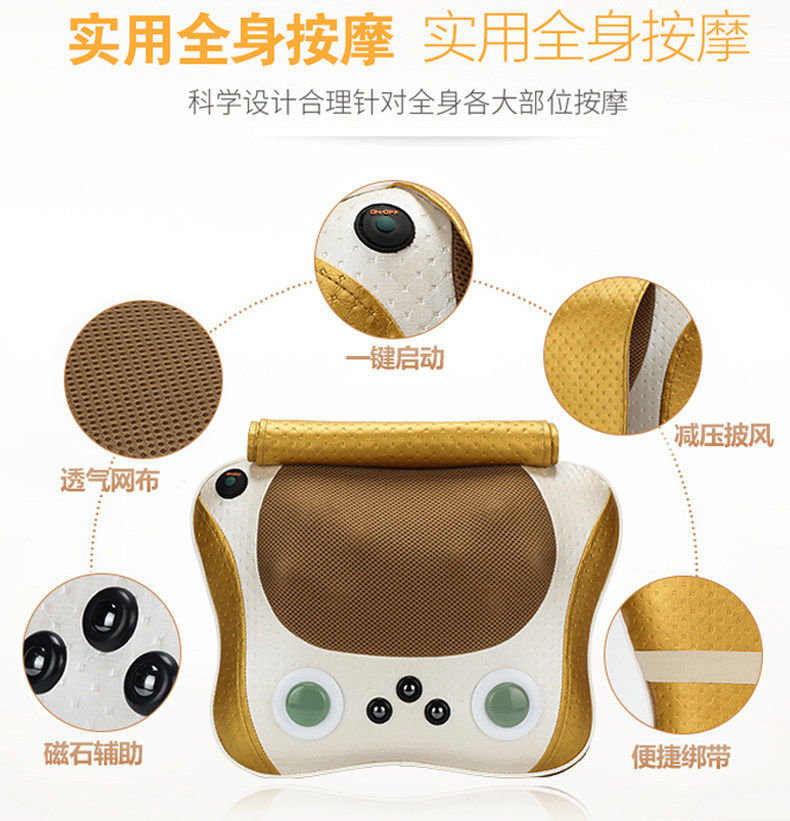 实用全身按摩 实用全身按摩

科学设计合理针对全身各大部位按摩

ON/OFF

一键启动

透气网布

减压披风

磁石辅助

便捷绑带