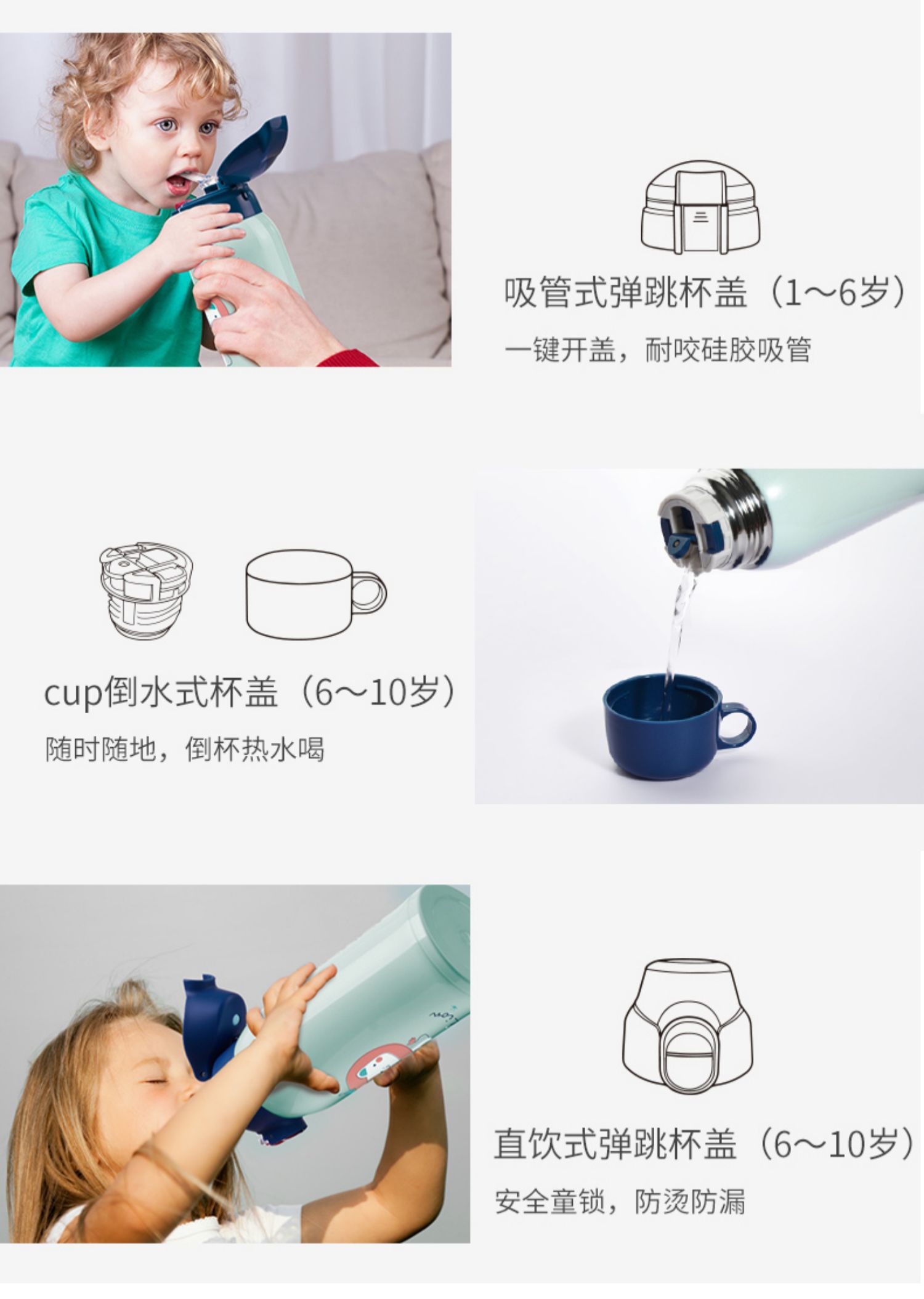 吸管式弹跳杯盖（1~6岁）

一键开盖，耐咬硅胶吸管

cup倒水式杯盖（6~10岁）

随时随地，倒杯热水喝

直饮式弹跳杯盖（6~10岁）

安全童锁，防烫防漏