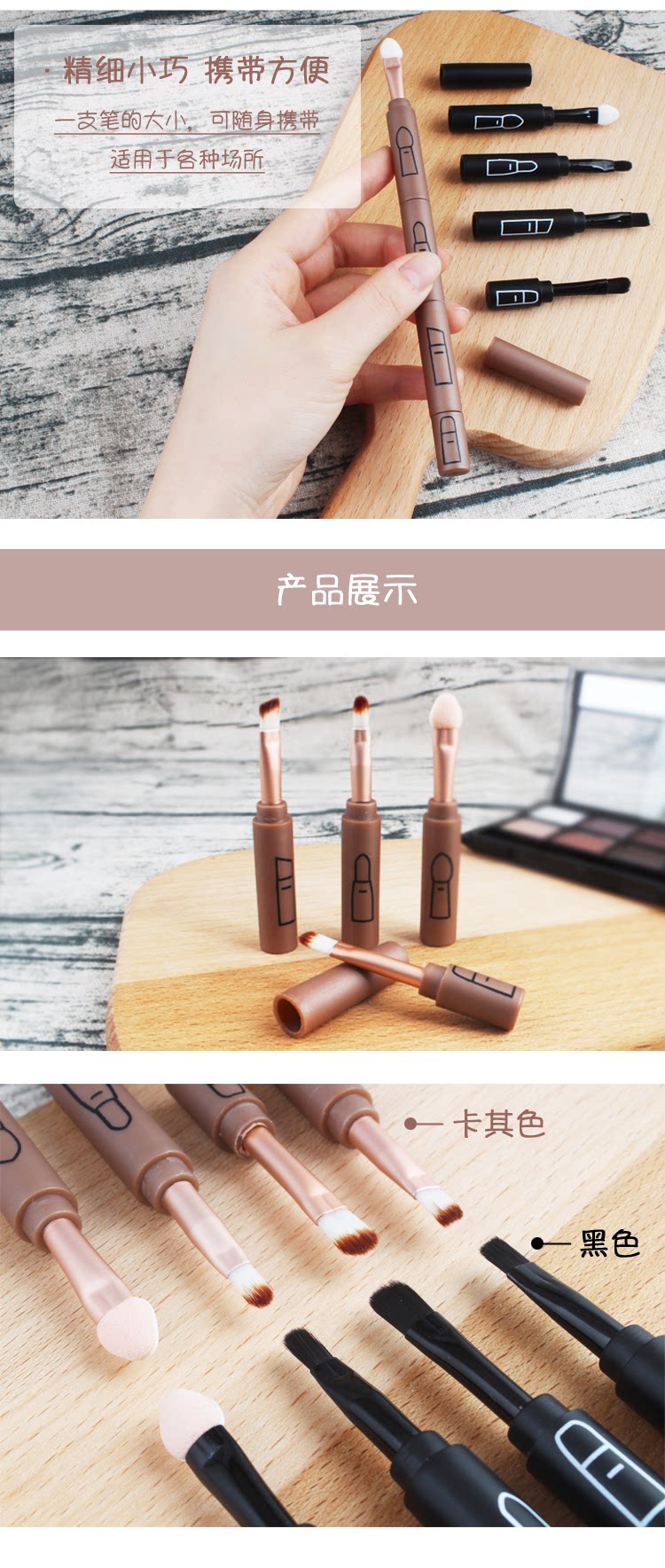 · 精细小巧 携带方便

一支笔的大小，可随身携带

适用于各种场所

产品展示

卡其色

黑色