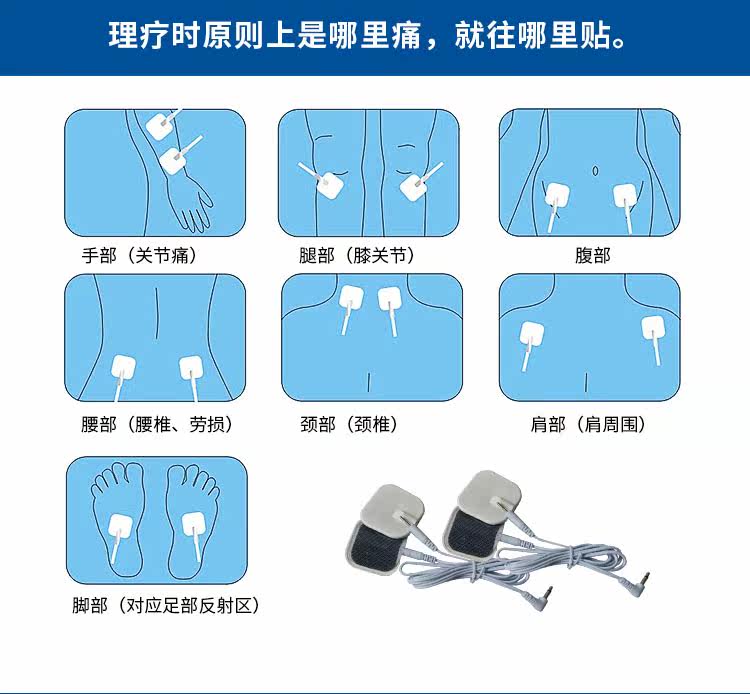 理疗时原则上是哪里痛，就往哪里贴。

手部（关节痛）

腿部（膝关节）

腹部

腰部（腰椎、劳损）

颈部（颈椎）

肩部（肩周围）

脚部（对应足部反射区）