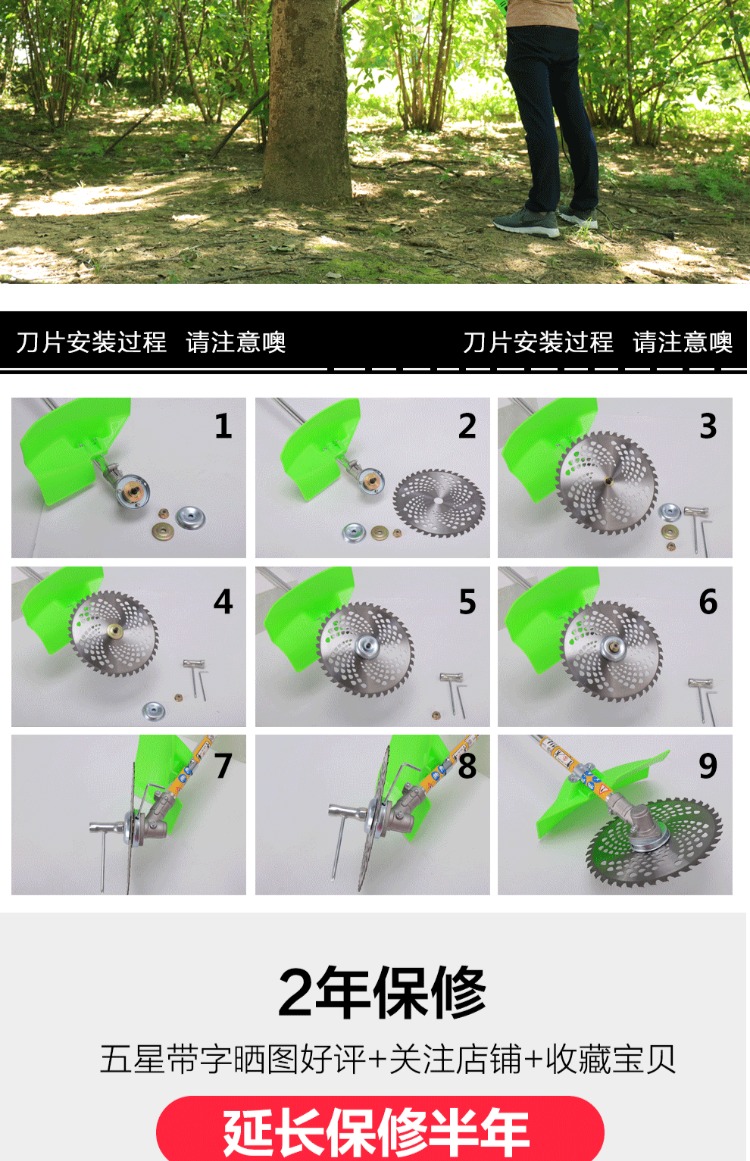 刀片安装过程 请注意噢 刀片安装过程 请注意噢

1

2

3

4

5

6

7

8

9

2年保修

五星带字晒图好评+关注店铺+收藏宝贝

延长保修半年