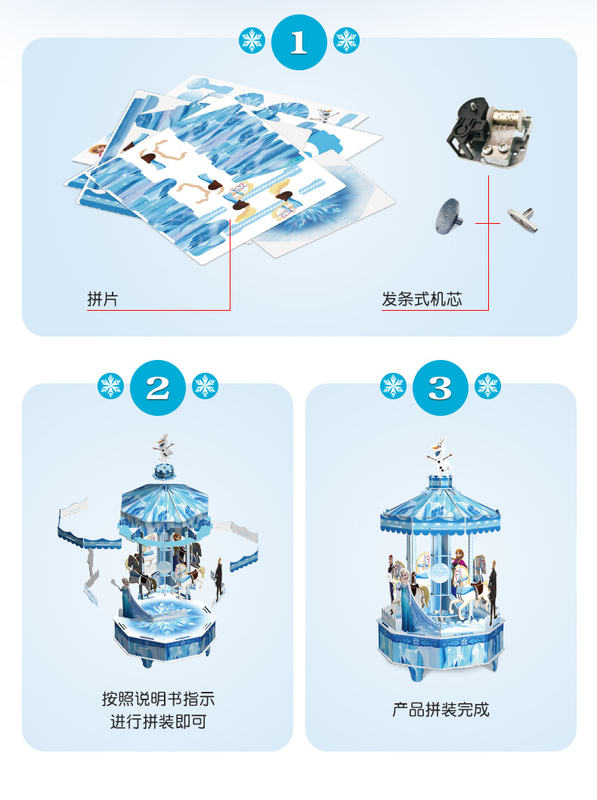 1

拼片

发条式机芯

2

按照说明书指示
进行拼装即可

3

产品拼装完成