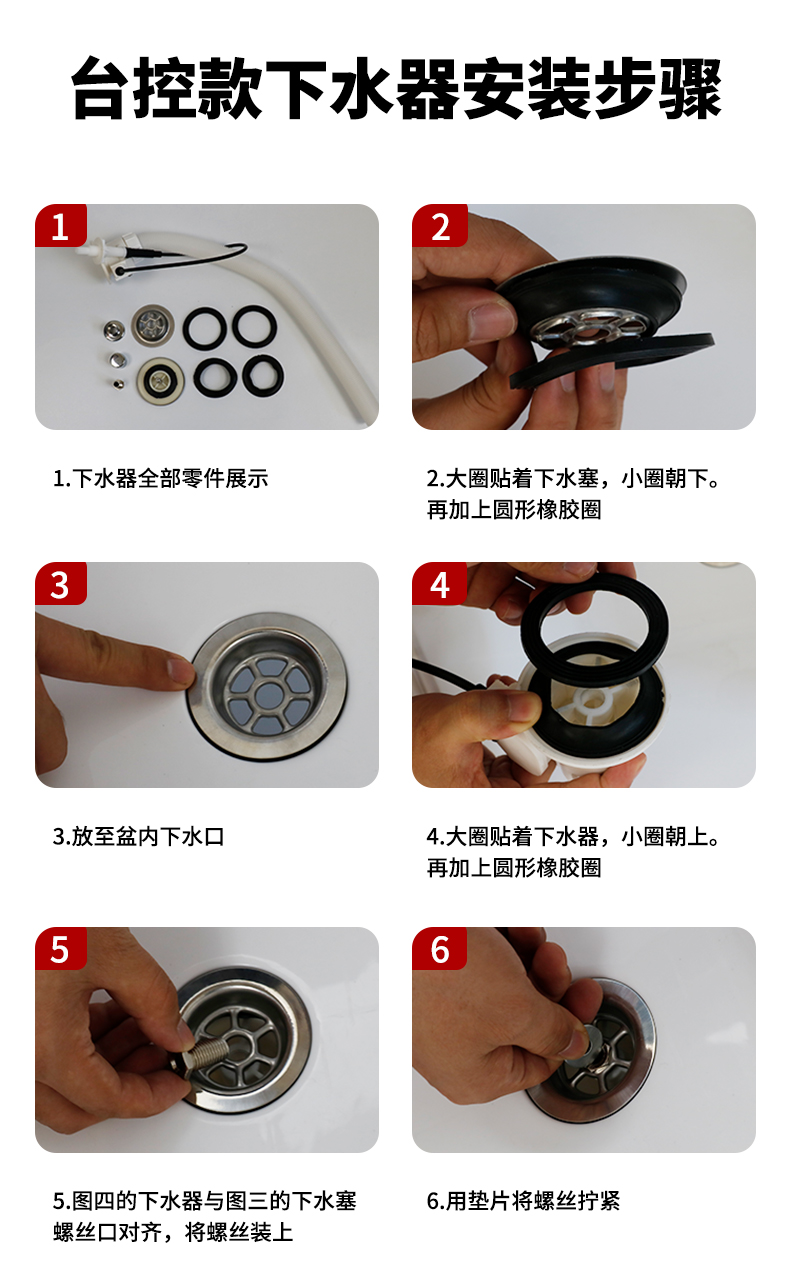 台控款下水器安装步骤

1

1.下水器全部零件展示

2

2.大圈贴着下水塞，小圈朝下。再加上圆形橡胶圈

3

3.放至盆内下水口

4

4.大圈贴着下水器，小圈朝上。再加上圆形橡胶圈

5

5.图四的下水器与图三的下水塞螺丝口对齐，将螺丝装上

6

6.用垫片将螺丝拧紧