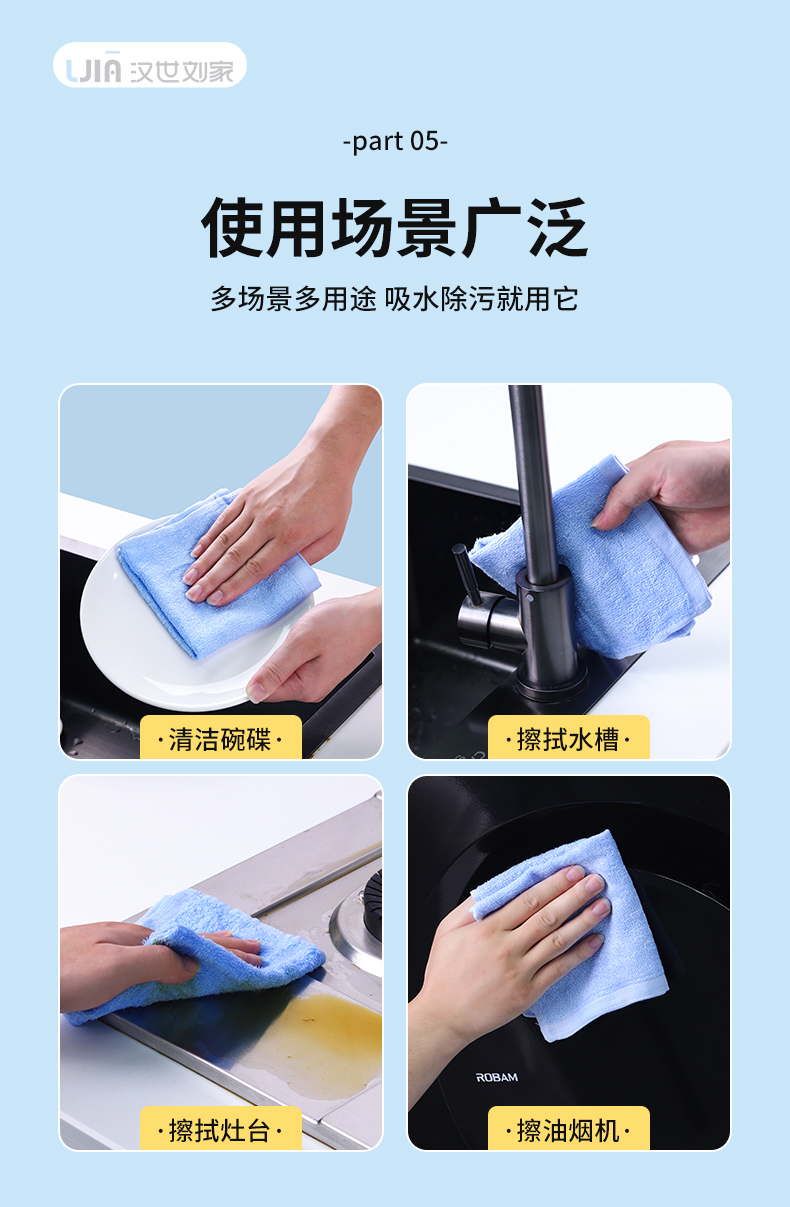 LJIA 汉世刘家

-part 05-

使用场景广泛

多场景多用途 吸水除污就用它

·清洁碗碟·

·擦拭水槽·

·擦拭灶台·

ROBAM

·擦油烟机·