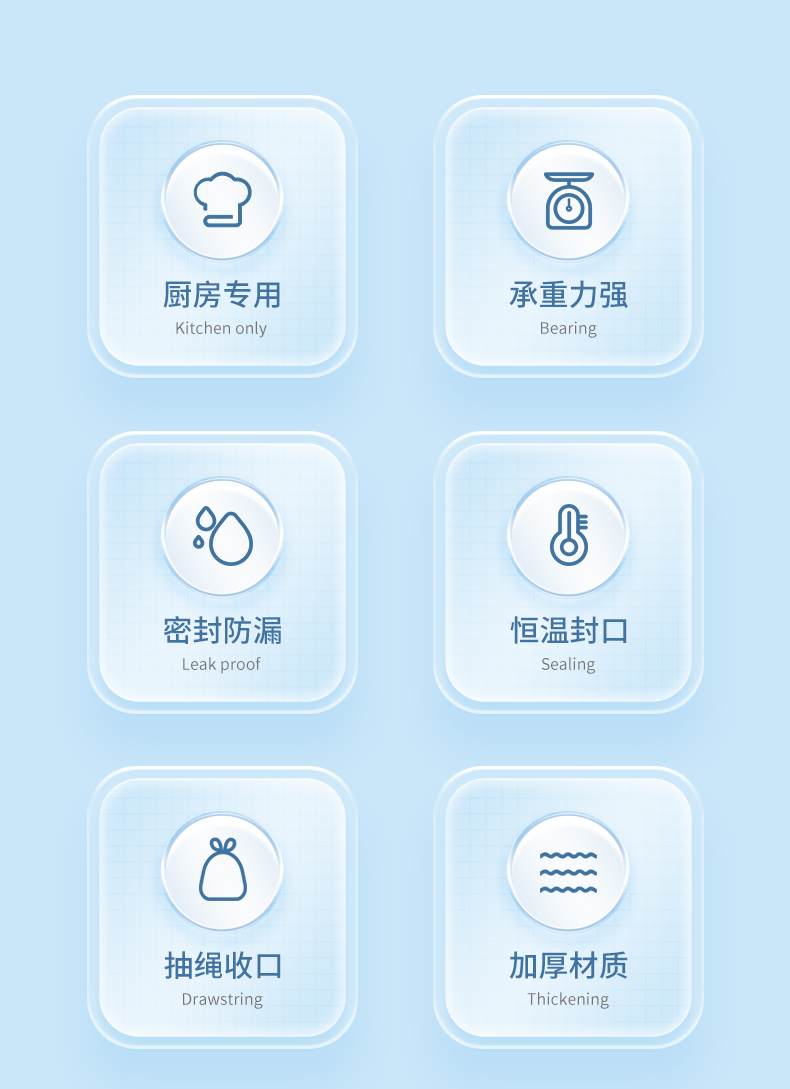 厨房专用
Kitchen only

承重力强
Bearing

密封防漏
Leak proof

恒温封口
Sealing

抽绳收口
Drawstring

加厚材质
Thickening