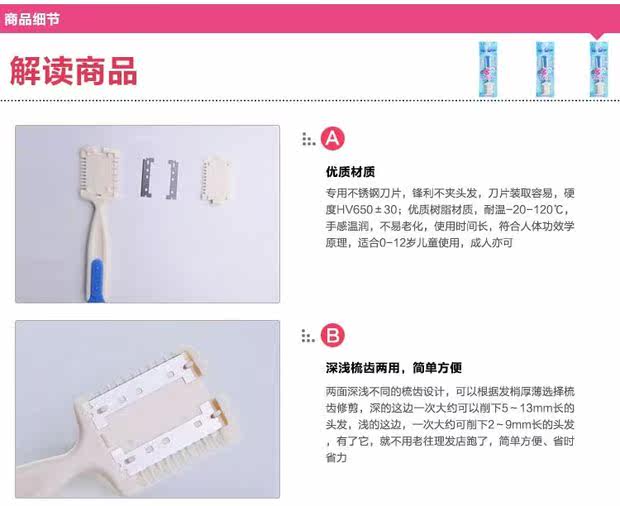 商品细节

解读商品

A

优质材质

专用不锈钢刀片，锋利不夹头发，刀片装取容易，硬度HV650±30；优质树脂材质，耐温-20-120℃，手感温润，不易老化，使用时间长，符合人体功效学原理，适合0-12岁儿童使用，成人亦可

B

深浅梳齿两用，简单方便

两面深浅不同的梳齿设计，可以根据发梢厚薄选择梳齿修剪，深的这边一次大约可以削下5～13mm长的头发，浅的这边，一次大约可削下2～9mm长的头发，有了它，就不用老往理发店跑了，简单方便、省时省力