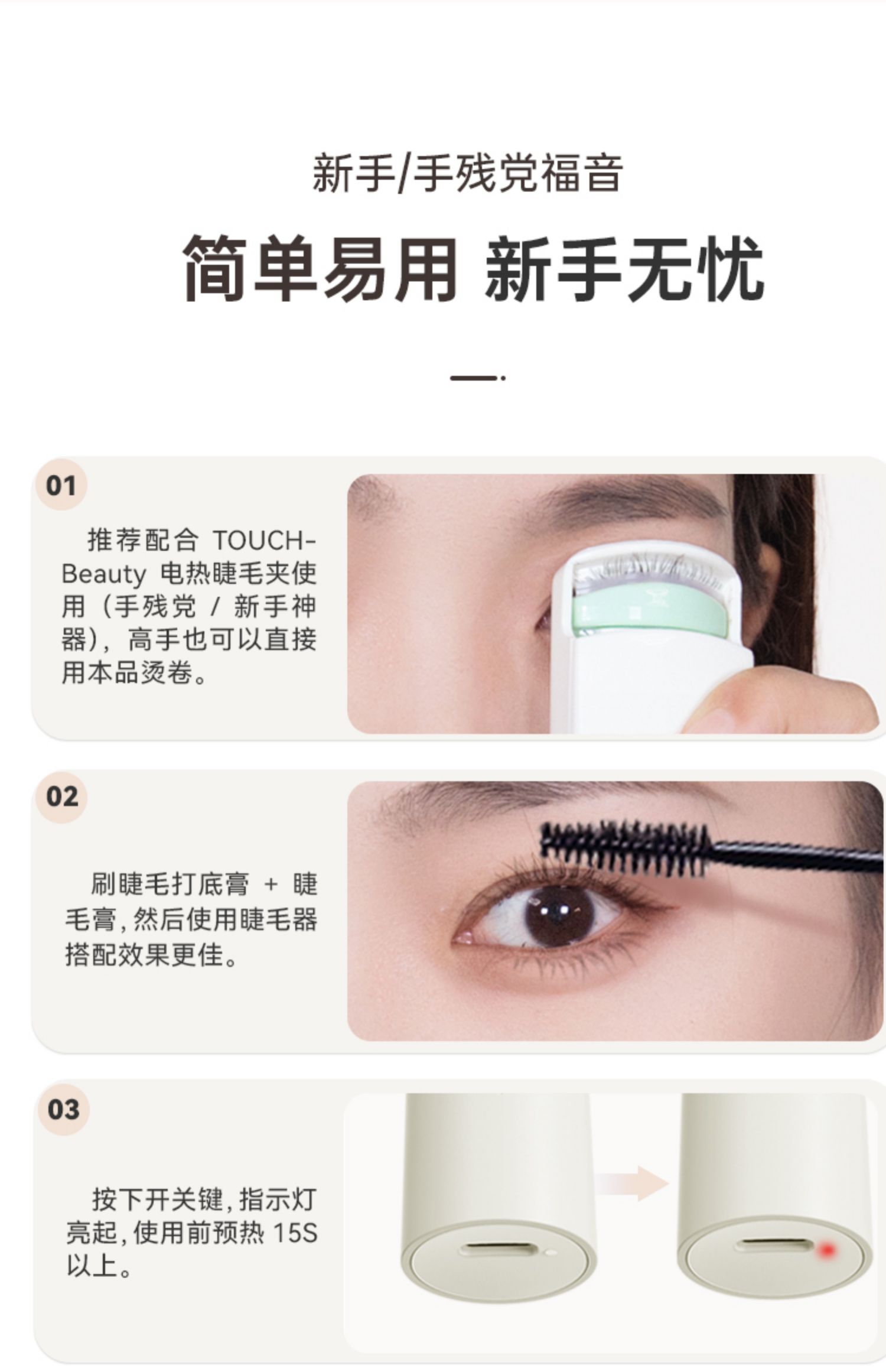 新手/手残党福音

简单易用 新手无忧

01

推荐配合 TOUCH-Beauty 电热睫毛夹使用（手残党 / 新手神器），高手也可以直接用本品烫卷。

02

刷睫毛打底膏 + 睫毛膏，然后使用睫毛器搭配效果更佳。

03

按下开关键，指示灯亮起，使用前预热 15S 以上。