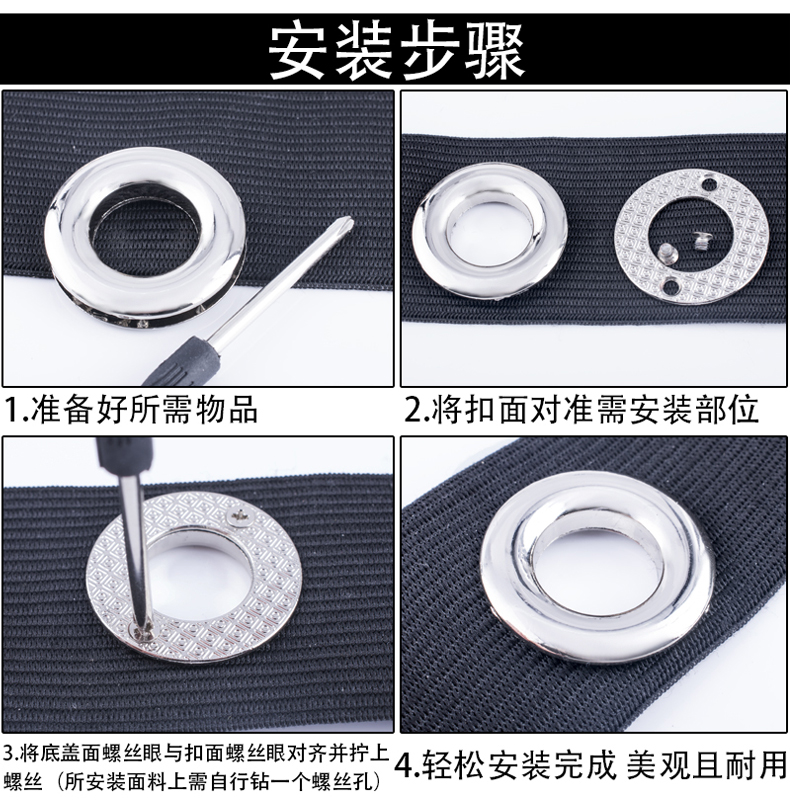 安装步骤

1.准备好所需物品

2.将扣面对准需安装部位

3.将底盖面螺丝眼与扣面螺丝眼对齐并拧上螺丝（所安装面料上需自行钻一个螺丝孔）

4.轻松安装完成 美观且耐用