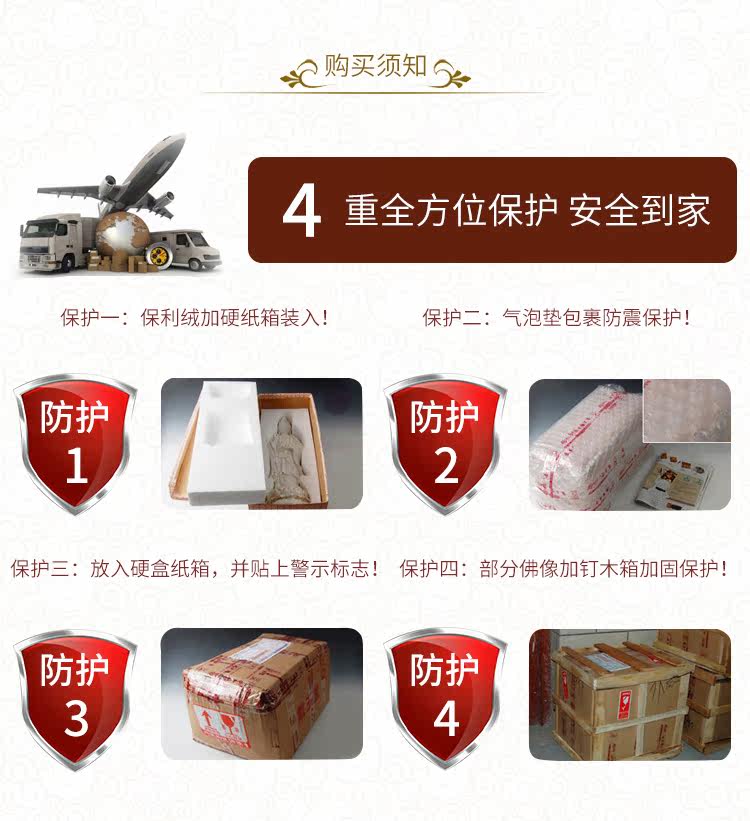 购买须知

4 重全方位保护 安全到家

保护一：保利绒加硬纸箱装入！

保护二：气泡垫包裹防震保护！

防护 1

防护 2

保护三：放入硬盒纸箱，并贴上警示标志！

保护四：部分佛像加钉木箱加固保护！

防护 3

防护 4