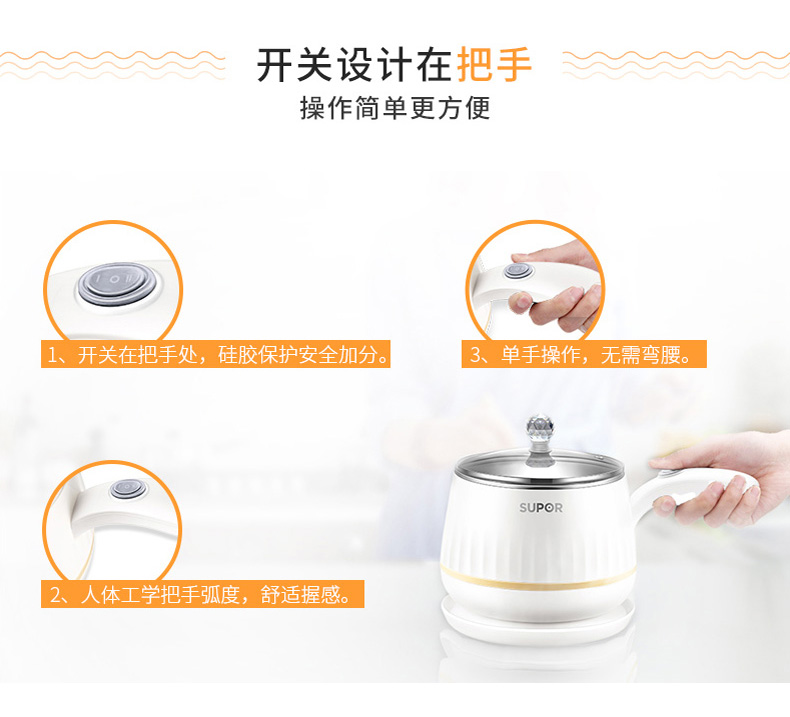 开关设计在把手
操作简单更方便

1、开关在把手处，硅胶保护安全加分。

3、单手操作，无需弯腰。

2、人体工学把手弧度，舒适握感。

SUPOR