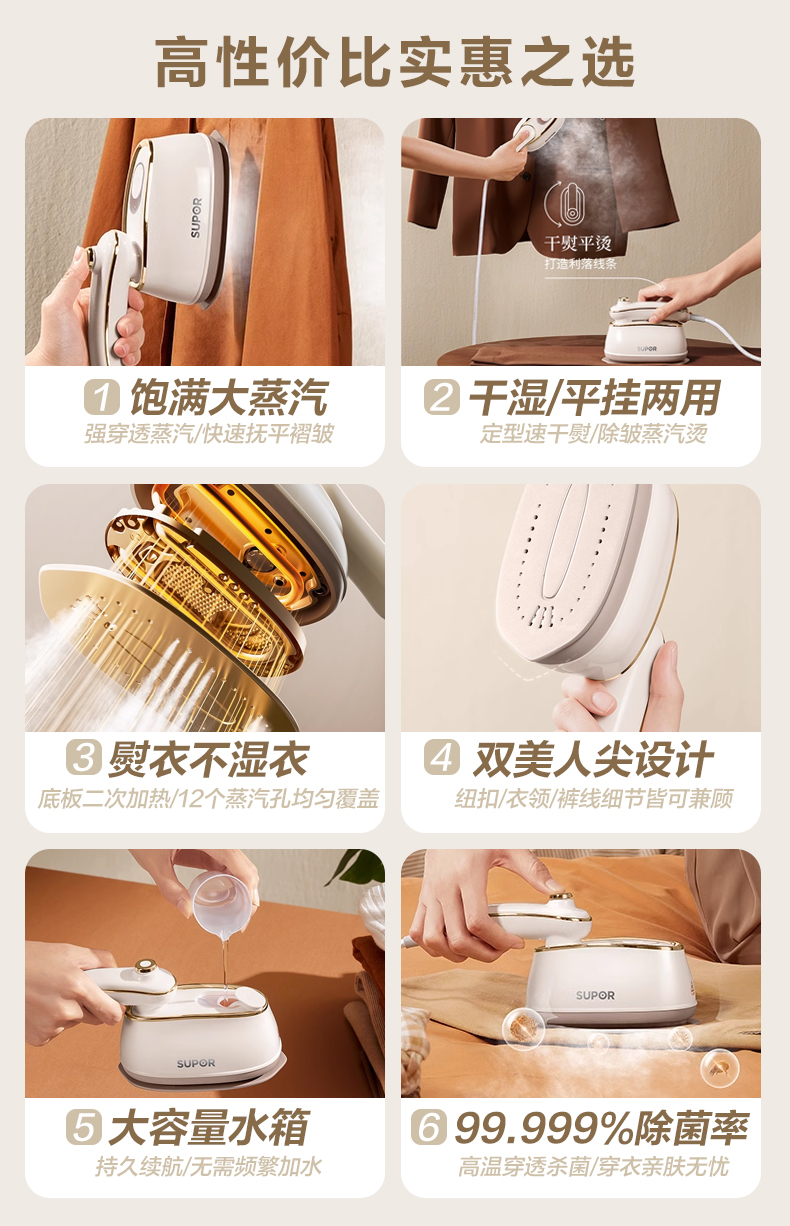 高性价比实惠之选

SUPOR

1 饱满大蒸汽
强穿透蒸汽/快速抚平褶皱

干熨平烫
打造利落线条

SUPOR

2 干湿/平挂两用
定型速干熨/除皱蒸汽烫

3 熨衣不湿衣
底板二次加热/12个蒸汽孔均匀覆盖

4 双美人尖设计
纽扣/衣领/裤线细节皆可兼顾

SUPOR

5 大容量水箱
持久续航/无需频繁加水

SUPOR

6 99.999%除菌率
高温穿透杀菌/穿衣亲肤无忧