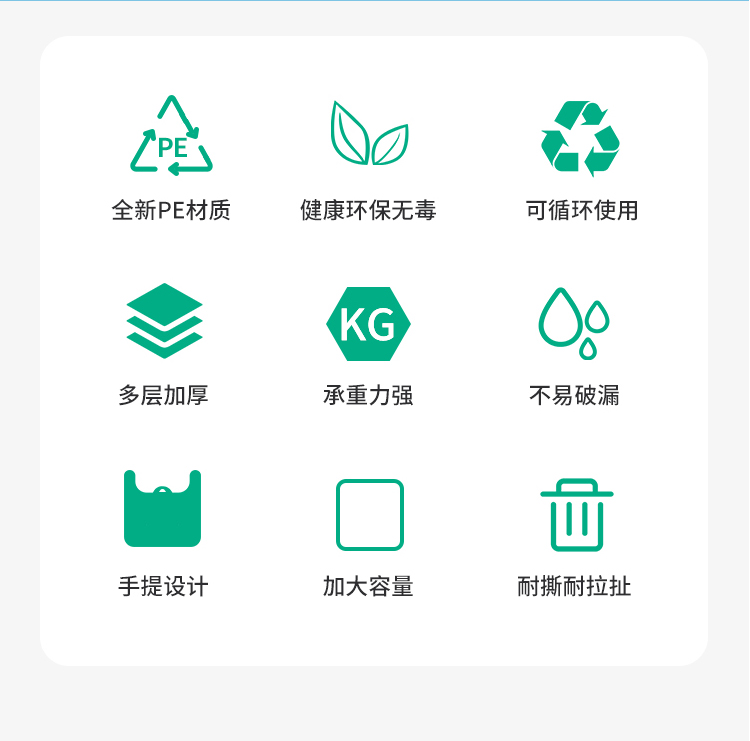 PE

全新PE材质

健康环保无毒

可循环使用

多层加厚

KG

承重力强

不易破漏

手提设计

加大容量

耐撕耐拉扯