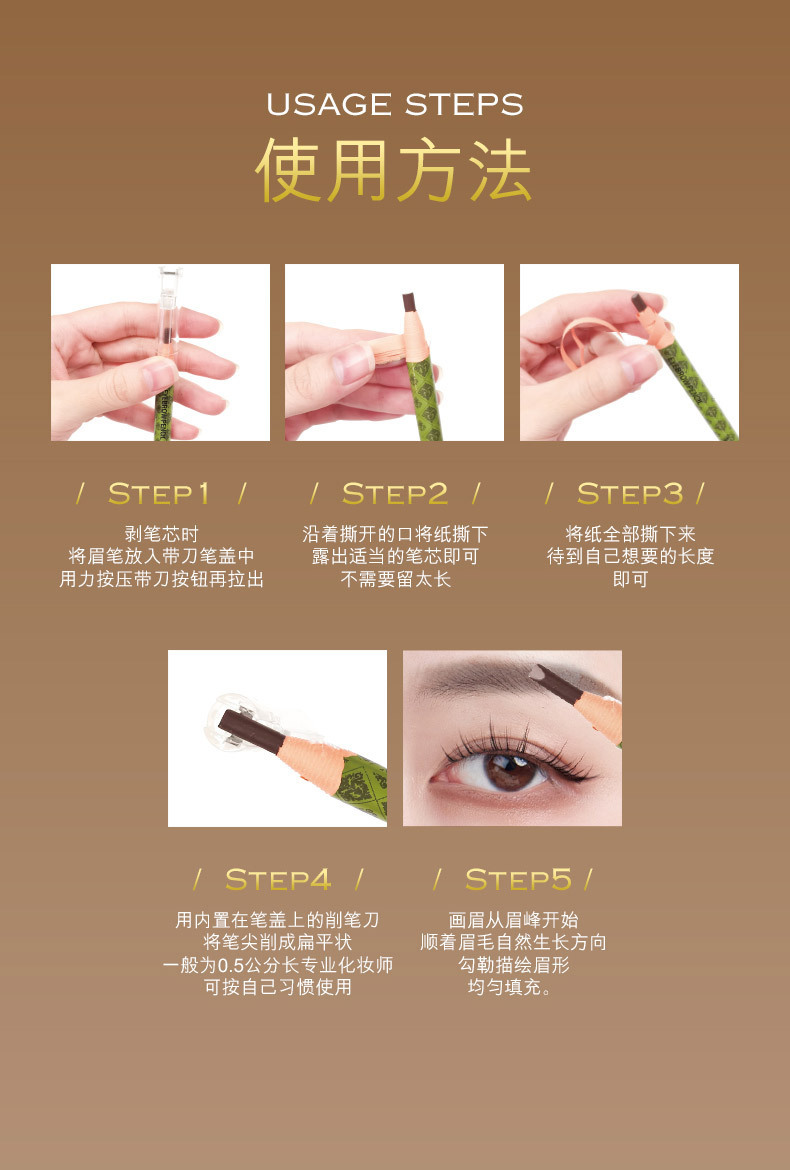 USAGE STEPS
使用方法

/ STEP1 /
剥笔芯时
将眉笔放入带刀笔盖中
用力按压带刀按钮再拉出

/ STEP2 /
沿着撕开的口将纸撕下
露出适当的笔芯即可
不需要留太长

/ STEP3 /
将纸全部撕下来
待到自己想要的长度
即可

/ STEP4 /
用内置在笔盖上的削笔刀
将笔尖削成扁平状
一般为0.5公分长专业化妆师
可按自己习惯使用

/ STEP5 /
画眉从眉峰开始
顺着眉毛自然生长方向
勾勒描绘眉形
均匀填充。