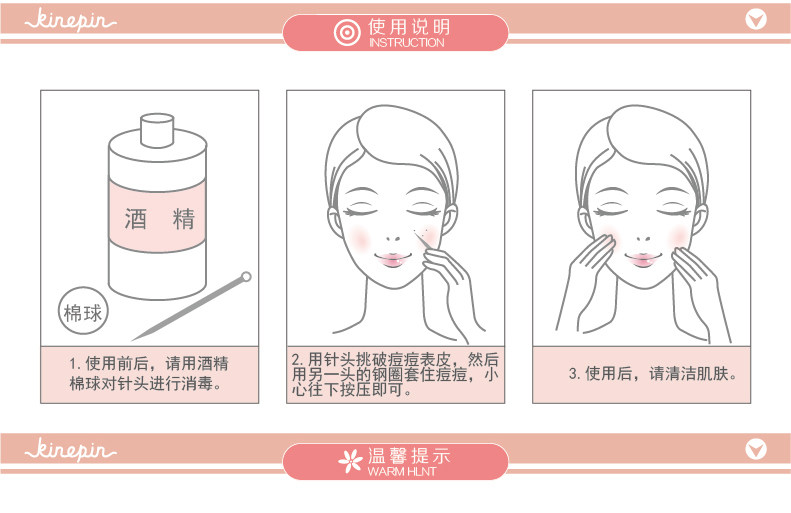 kinepin

使用说明
INSTRUCTION

酒精

棉球

1. 使用前后，请用酒精棉球对针头进行消毒。

2. 用针头挑破痘痘表皮，然后用另一头的钢圈套住痘痘，小心往下按压即可。

3. 使用后，请清洁肌肤。

kinepin

温馨提示
WARM HLNT