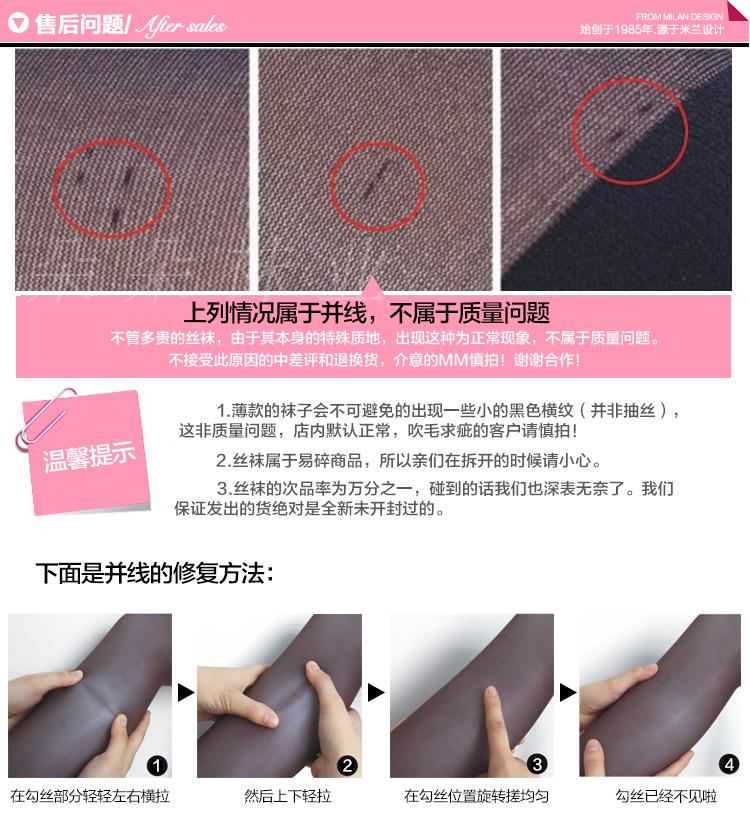 售后问题/ After sales

FROM MILAN DESIGN
始创于1985年.源于米兰设计

上列情况属于并线，不属于质量问题
不管多贵的丝袜，由于其本身的特殊质地，出现这种为正常现象，不属于质量问题。
不接受此原因的中差评和退换货，介意的MM慎拍！谢谢合作！

温馨提示

1.薄款的袜子会不可避免的出现一些小的黑色横纹（并非抽丝），这非质量问题，店内默认正常，吹毛求疵的客户请慎拍！

2.丝袜属于易碎商品，所以亲们在拆开的时候请小心。

3.丝袜的次品率为万分之一，碰到的话我们也深表无奈了。我们保证发出的货绝对是全新未开封过的。

下面是并线的修复方法：

1
在勾丝部分轻轻左右横拉

2
然后上下轻拉

3
在勾丝位置旋转搓均匀

4
勾丝已经不见啦