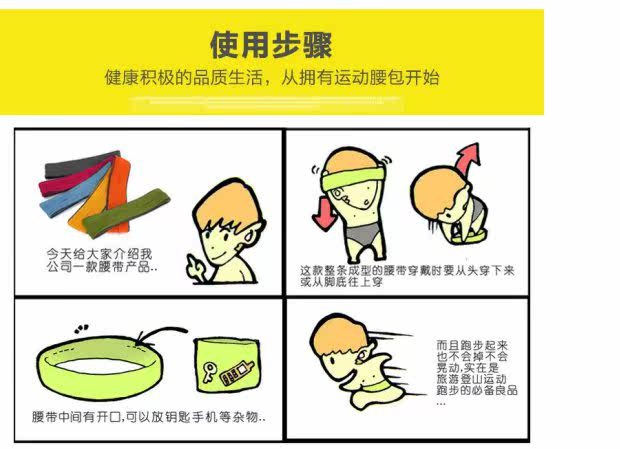 使用步骤

健康积极的品质生活，从拥有运动腰包开始

今天给大家介绍我公司一款腰带产品..

这款整条成型的腰带穿戴时要从头穿下来或从脚底往上穿

腰带中间有开口,可以放钥匙手机等杂物..

而且跑步起来也不会掉不会晃动,实在是旅游登山运动跑步的必备良品...