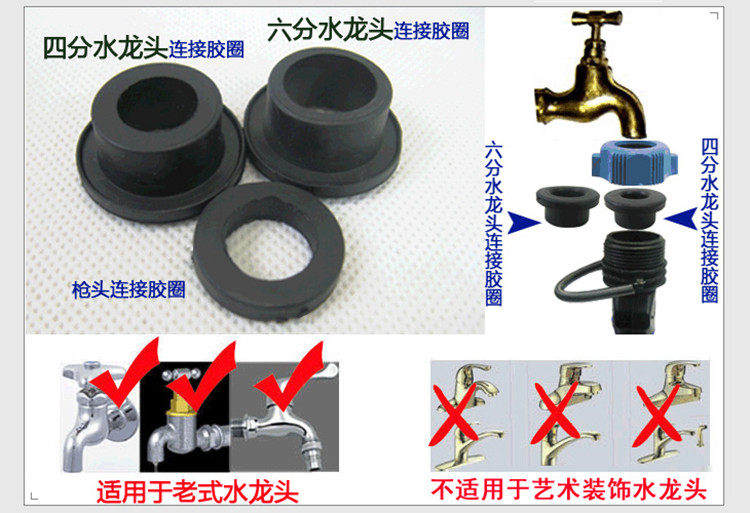 四分水龙头连接胶圈

六分水龙头连接胶圈

枪头连接胶圈

六分水龙头连接胶圈

四分水龙头连接胶圈

适用于老式水龙头

不适用于艺术装饰水龙头