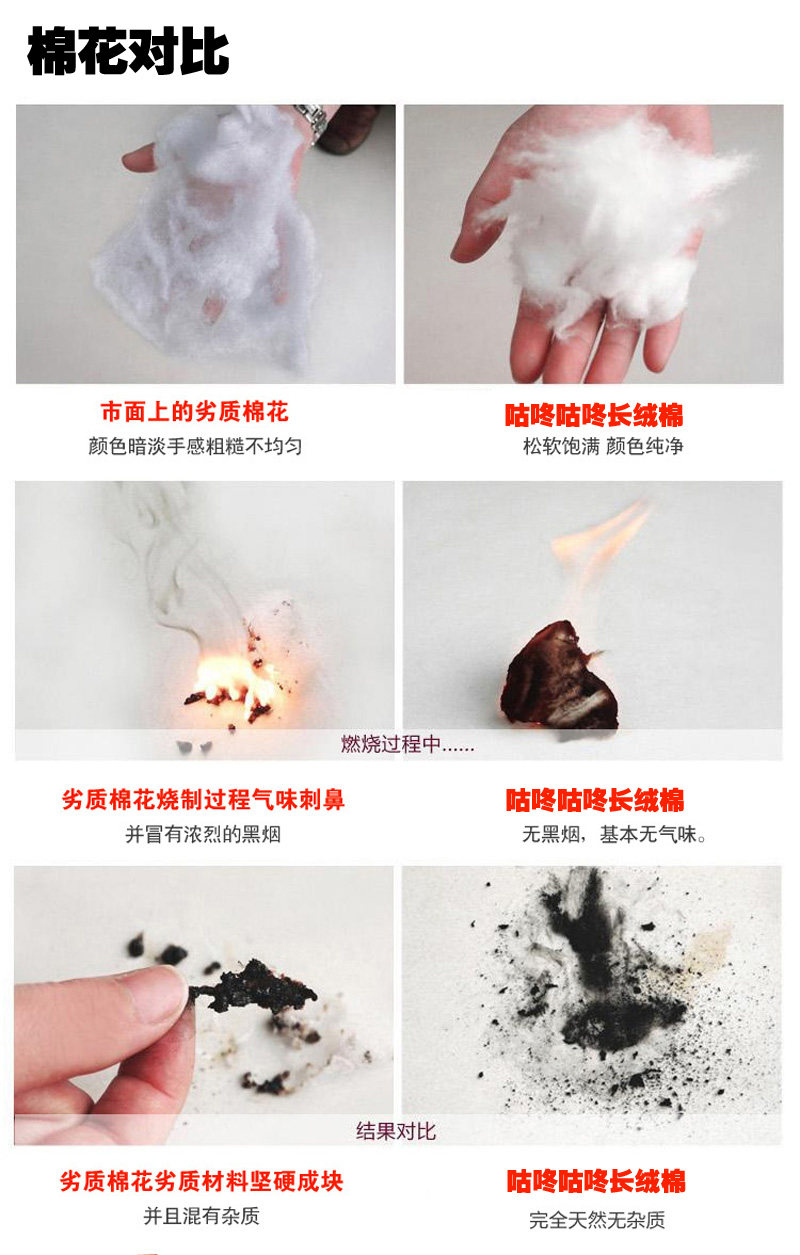 棉花对比

市面上的劣质棉花
颜色暗淡手感粗糙不均匀

咕咚咕咚长绒棉
松软饱满 颜色纯净

燃烧过程中......

劣质棉花烧制过程气味刺鼻
并冒有浓烈的黑烟

咕咚咕咚长绒棉
无黑烟，基本无气味。

结果对比

劣质棉花劣质材料坚硬成块
并且混有杂质

咕咚咕咚长绒棉
完全天然无杂质