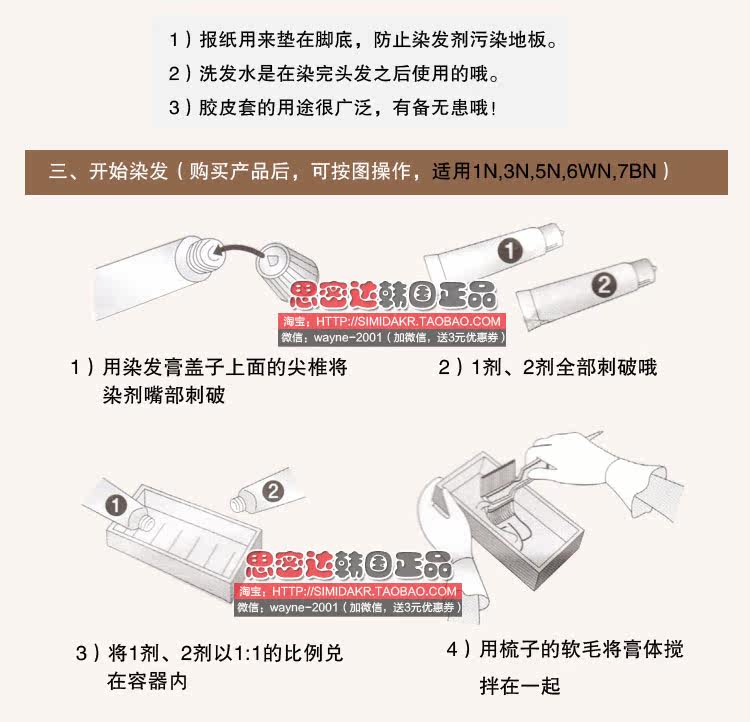 1）报纸用来垫在脚底，防止染发剂污染地板。
2）洗发水是在染完头发之后使用的哦。
3）胶皮套的用途很广泛，有备无患哦！

三、开始染发（购买产品后，可按图操作，适用1N,3N,5N,6WN,7BN）

1

2

思密达韩国正品
淘宝：HTTP://SIMIDAKR.TAOBAO.COM
微信：wayne-2001（加微信，送3元优惠券）

1）用染发膏盖子上面的尖椎将染剂嘴部刺破

2）1剂、2剂全部刺破哦

1

2

思密达韩国正品
淘宝：HTTP://SIMIDAKR.TAOBAO.COM
微信：wayne-2001（加微信，送3元优惠券）

3）将1剂、2剂以1:1的比例兑在容器内

4）用梳子的软毛将膏体搅拌在一起